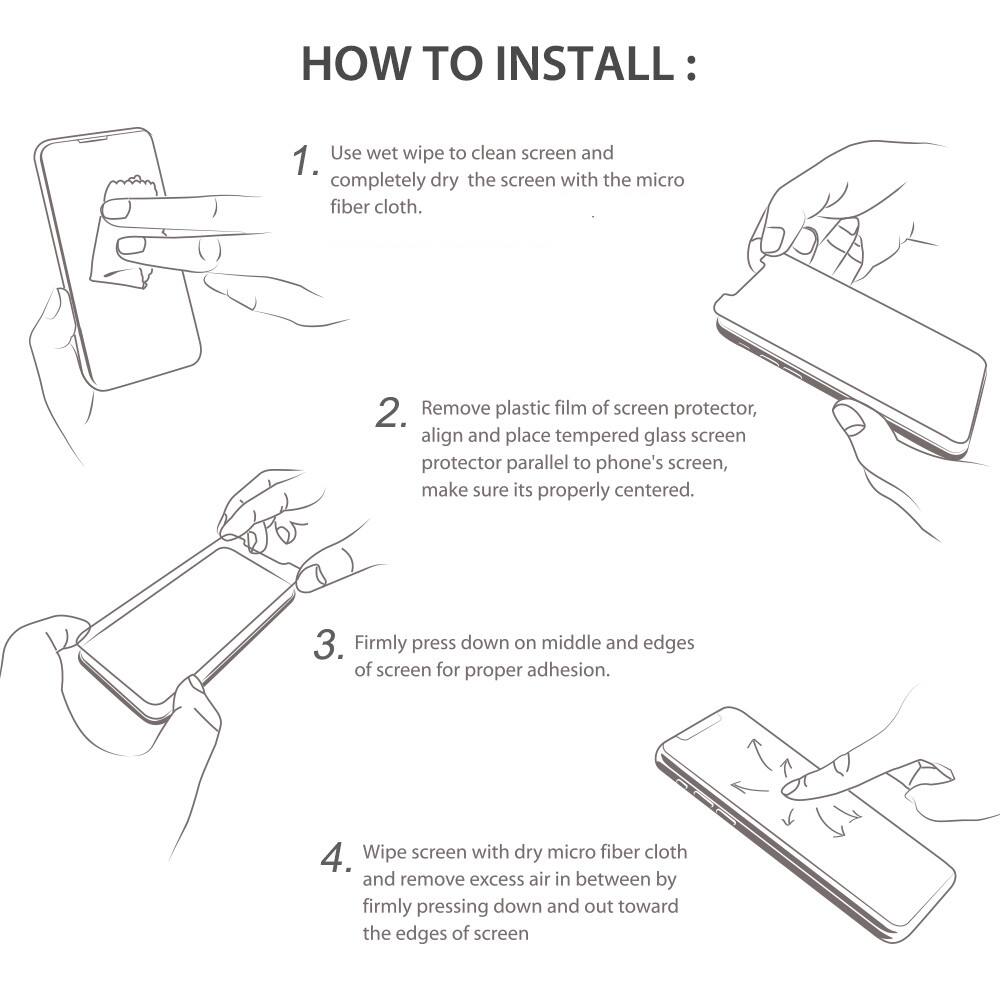 HOW TO INSTALL :

1. Use wet wipe to clean screen and completely dry  the screen with the micro fiber cloth.

2. Remove plastic film of screen protector, align and place tempered glass screen protector parallel to phone's screen, make sure its properly centered.

3. Firmly press down on middle and edges of screen for proper adhesion.

4. Wipe screen with dry micro fiber cloth and remove excess air in between by firmly pressing down and out toward the edges of screen