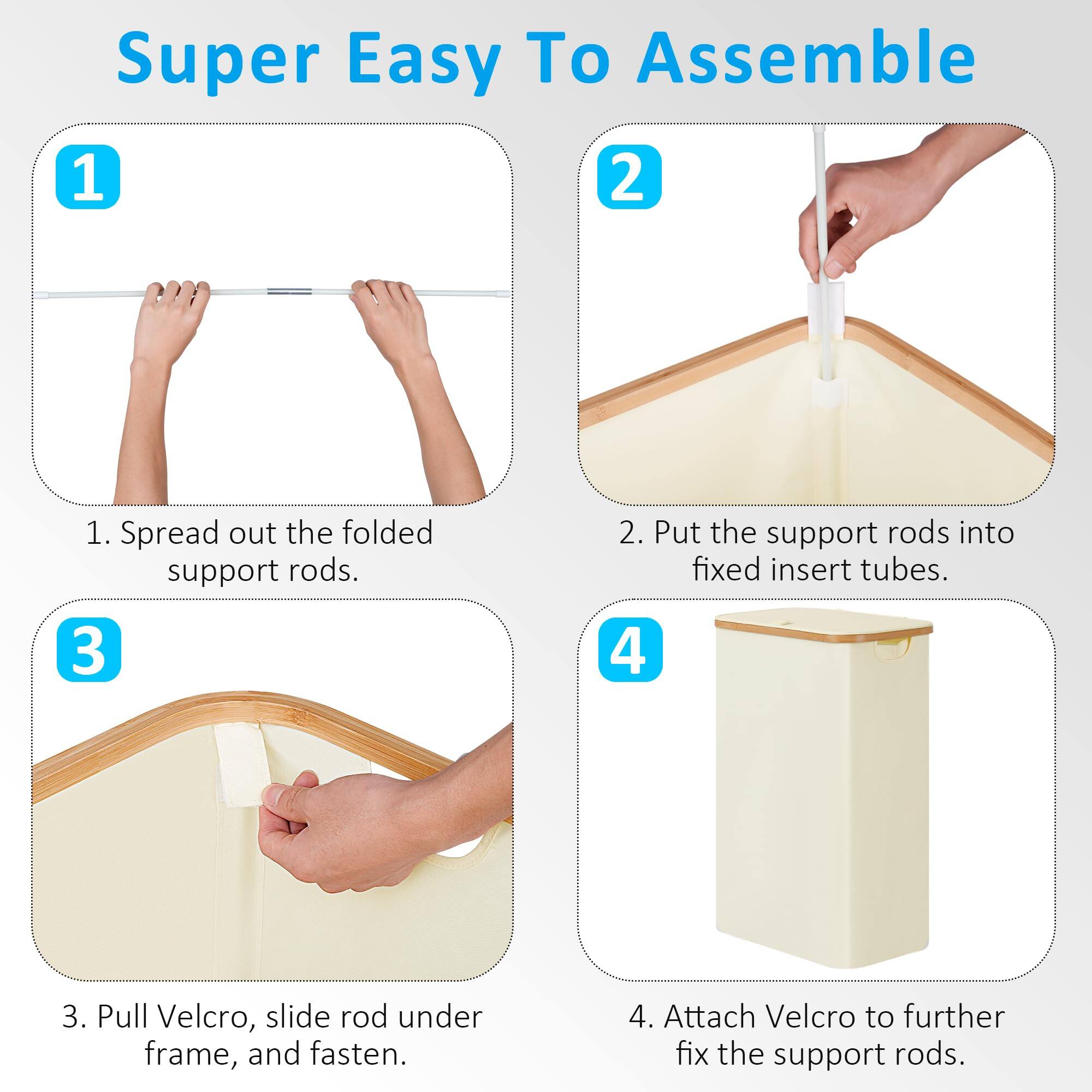 Super Easy To Assemble

1

1. Spread out the folded support rods.

2

2. Put the support rods into fixed insert tubes.

3

3. Pull Velcro, slide rod under frame, and fasten.

4

4. Attach Velcro to further fix the support rods.