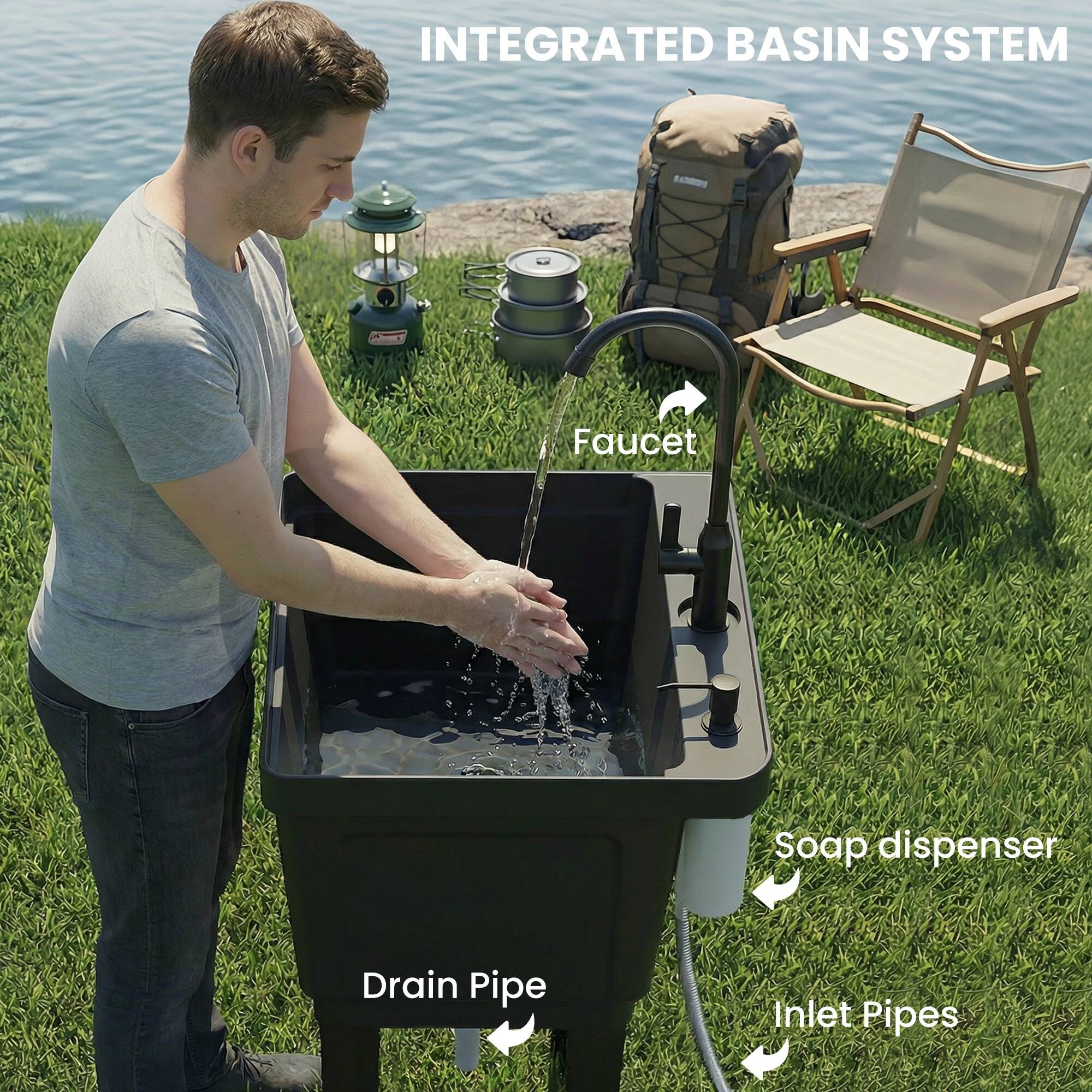 INTEGRATED BASIN SYSTEM

Faucet

Soap dispenser

Drain Pipe

Inlet Pipes