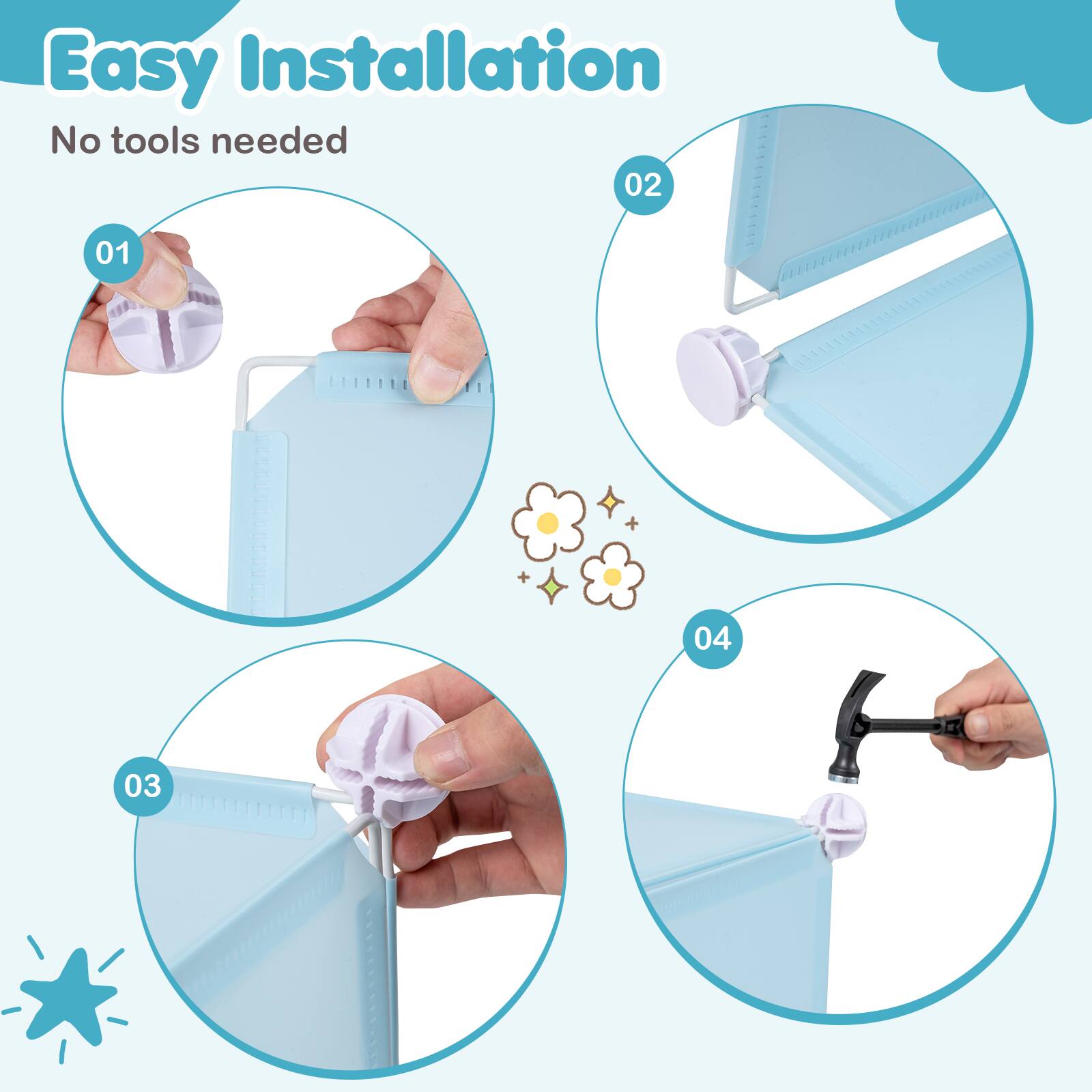 Easy Installation

No tools needed

01

02

03

04