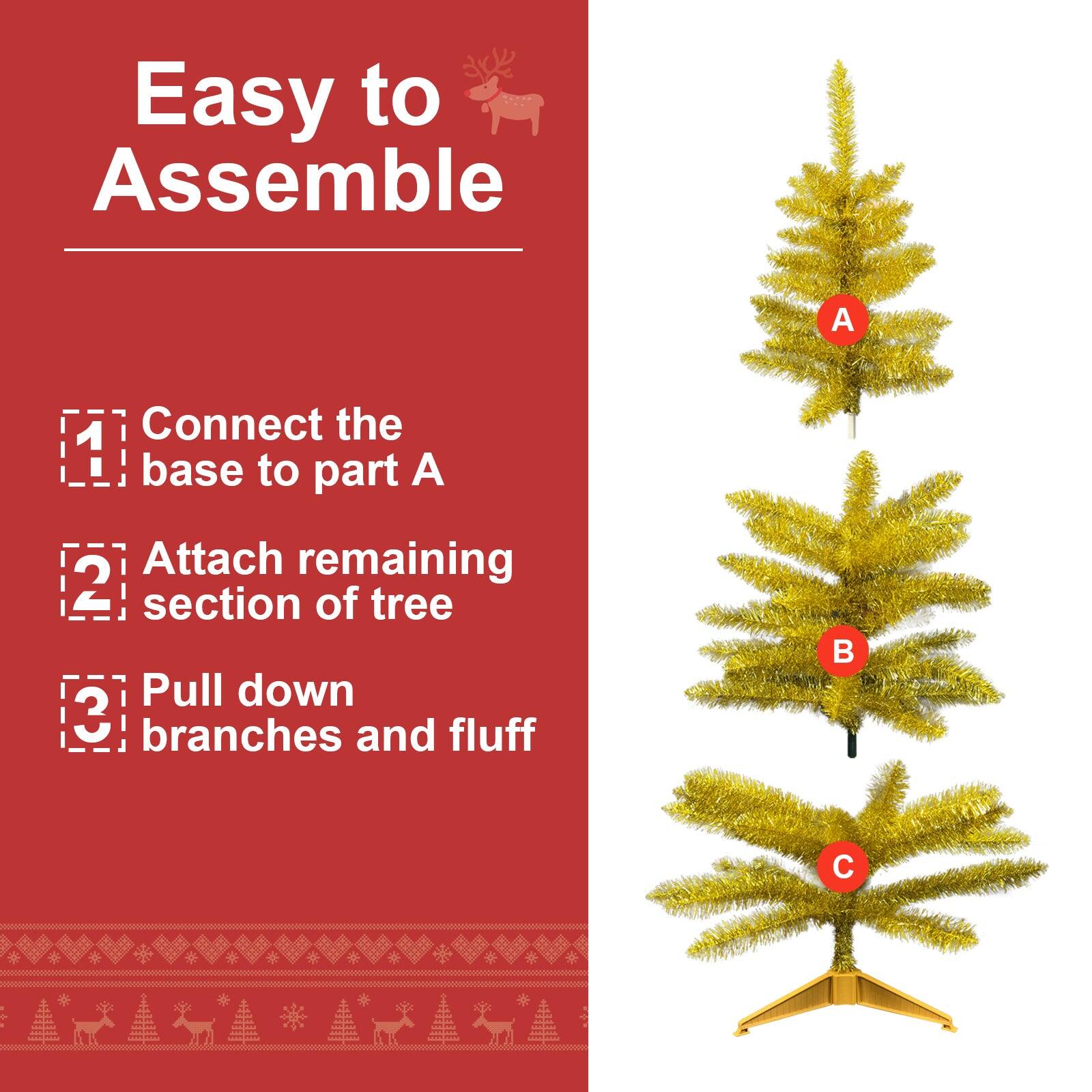 Easy to Assemble

1 Connect the base to part A

2 Attach remaining section of tree

3 Pull down branches and fluff

A

B

C