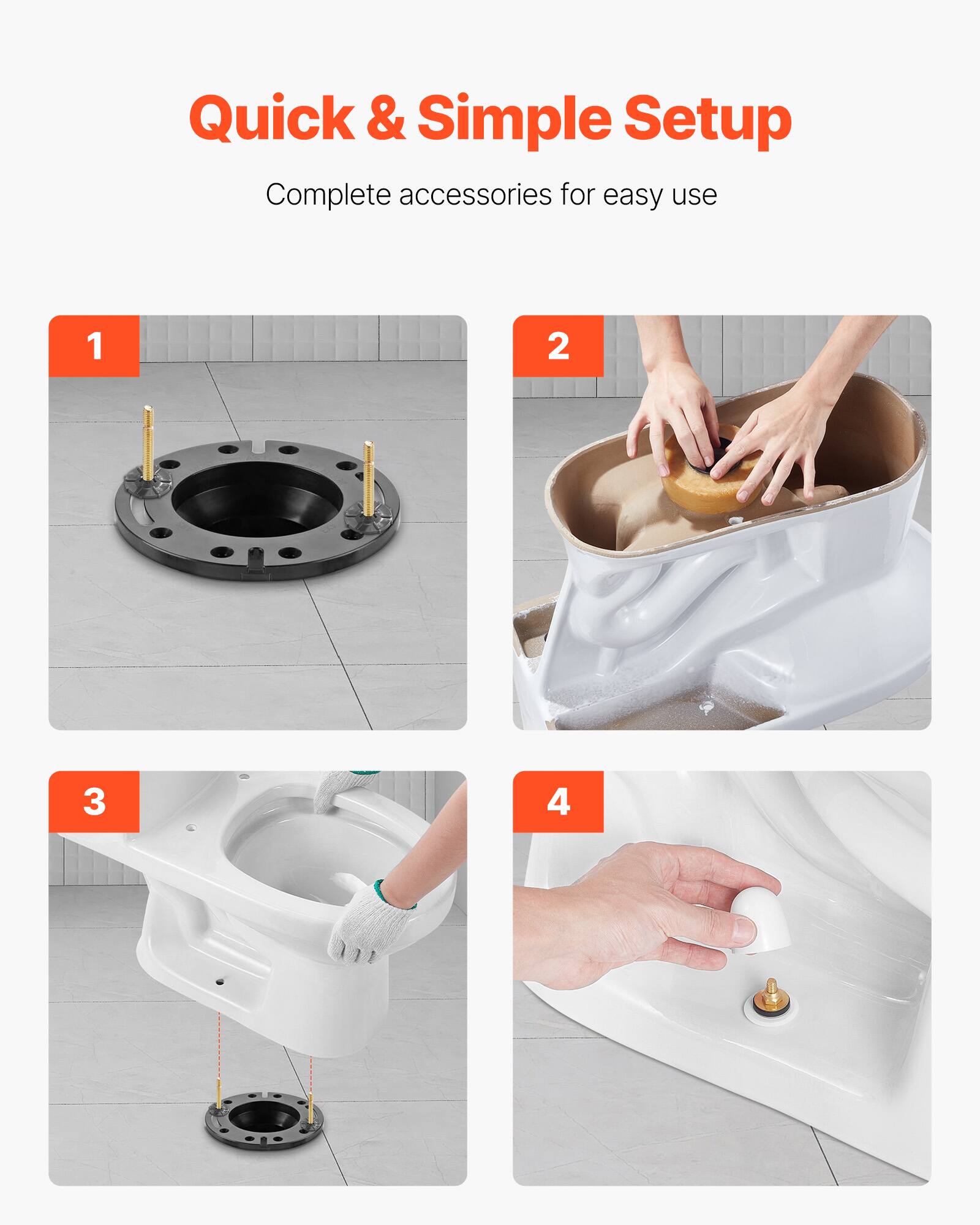 Quick & Simple Setup

Complete accessories for easy use

1

2

3

4