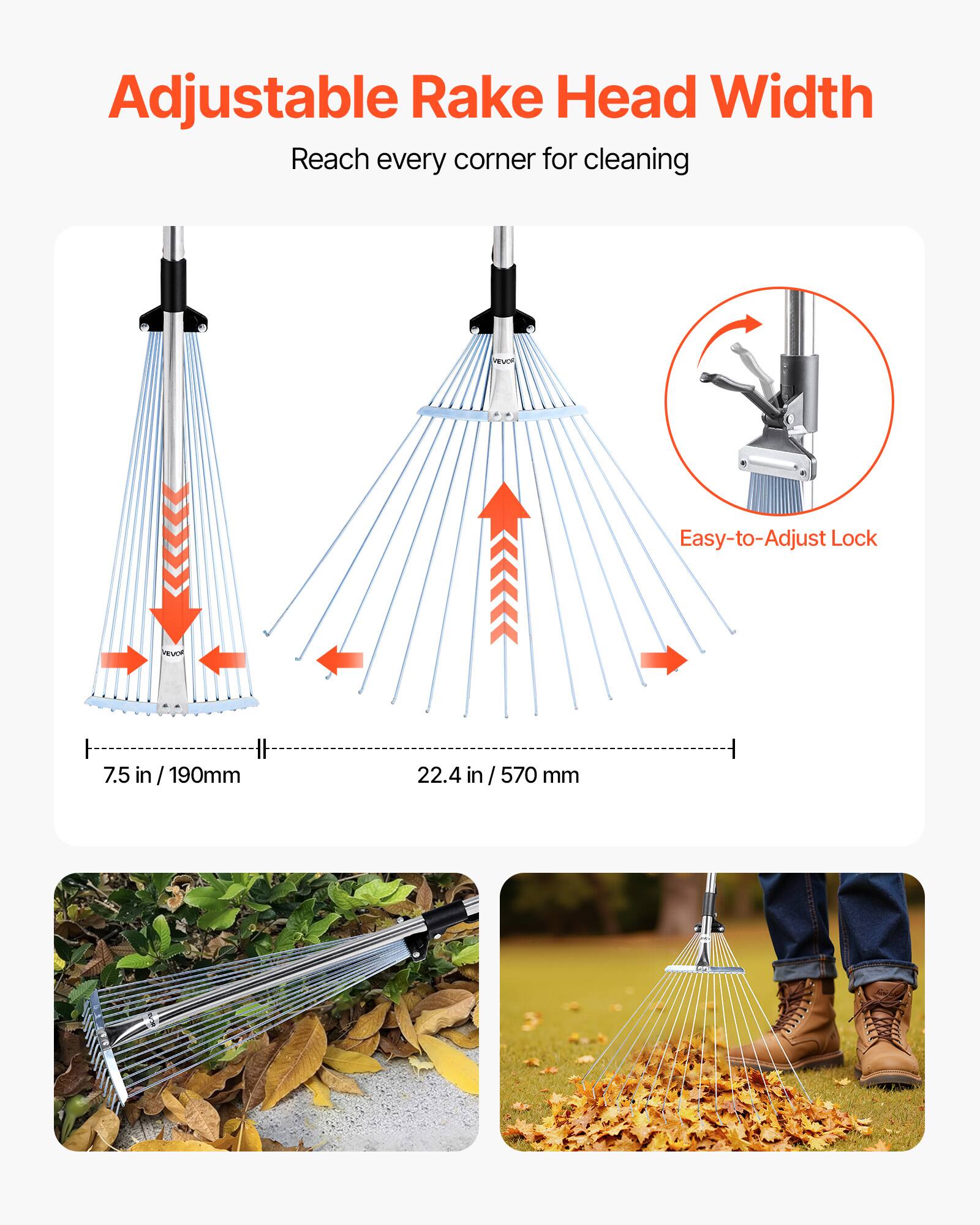 Adjustable Rake Head Width

Reach every corner for cleaning

VEVOR

VEVOR

Easy-to-Adjust Lock

7.5 in / 190mm

22.4 in / 570 mm

VEVOR

VEVOR