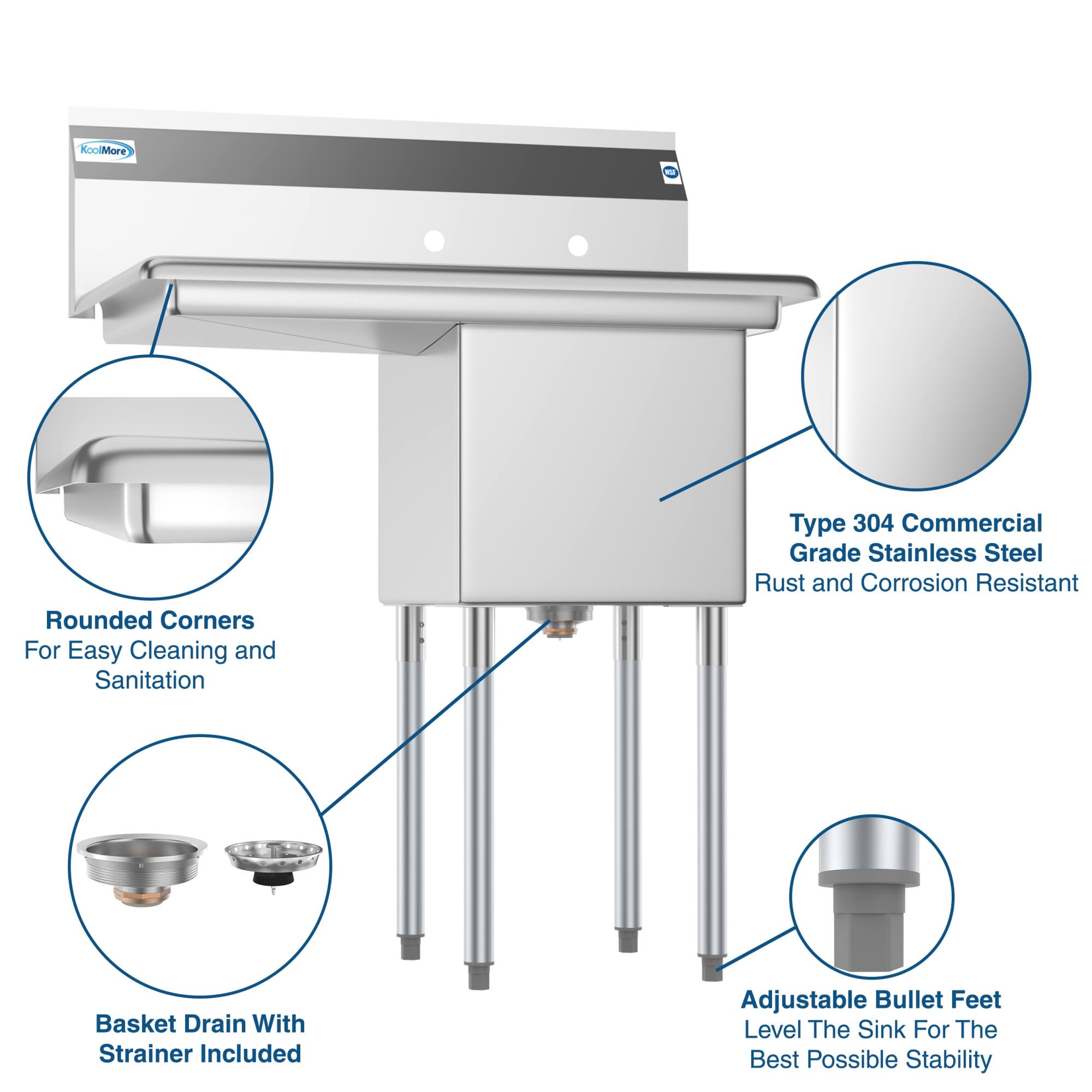 KoolMore

NSF

Type 304 Commercial Grade Stainless Steel
Rust and Corrosion Resistant

Rounded Corners
For Easy Cleaning and Sanitation

Basket Drain With Strainer Included

Adjustable Bullet Feet
Level The Sink For The Best Possible Stability