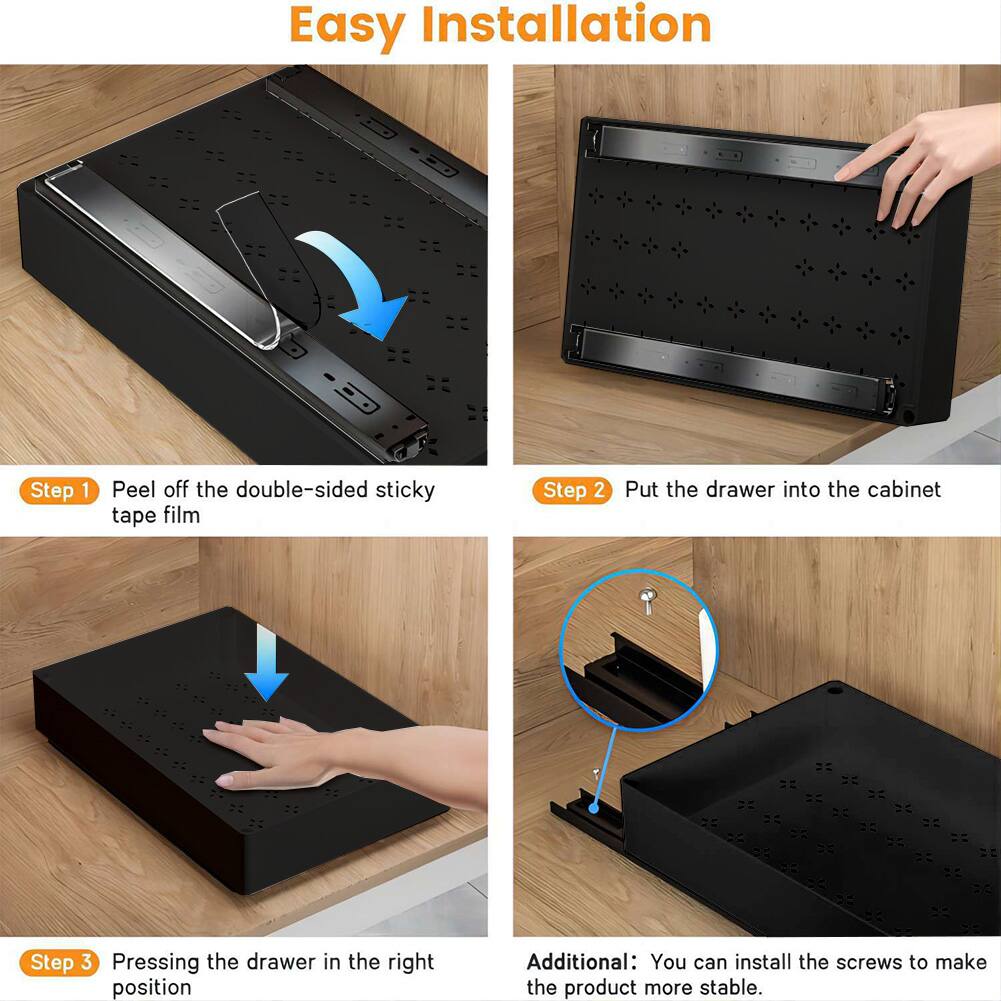 Easy Installation

Step 1 Peel off the double-sided sticky tape film

Step 2 Put the drawer into the cabinet

Step 3 Pressing the drawer in the right position

Additional: You can install the screws to make the product more stable.