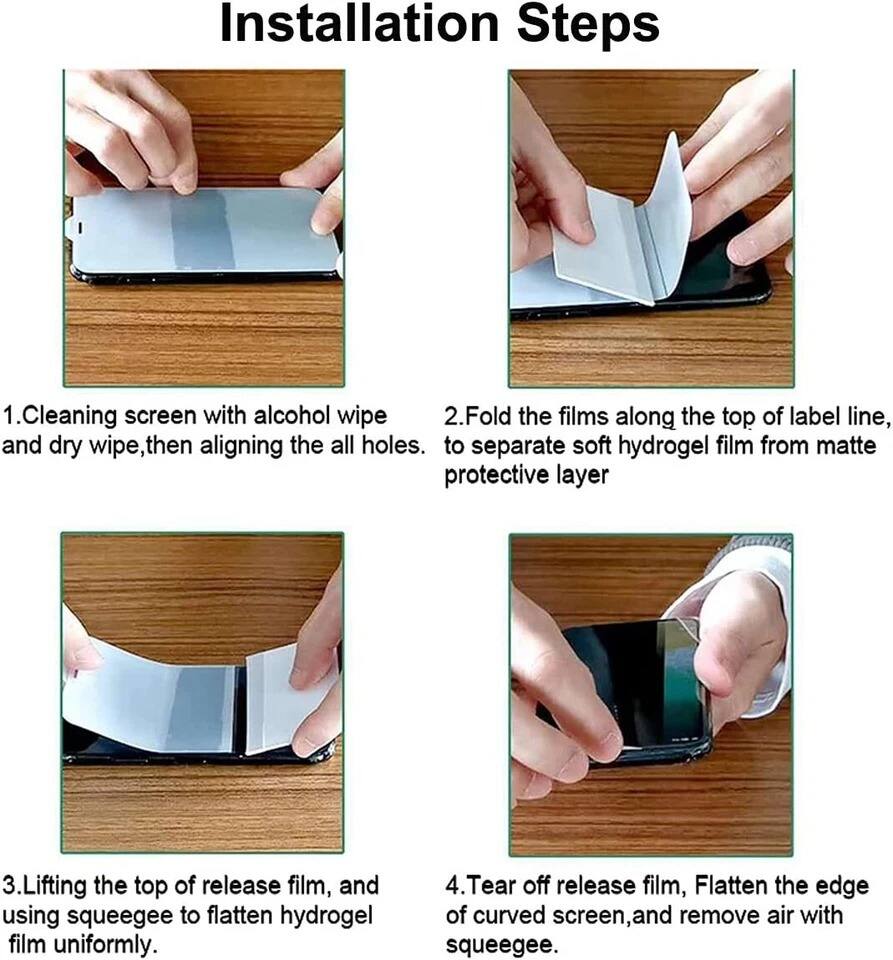 Installation Steps

1.Cleaning screen with alcohol wipe and dry wipe,then aligning the all holes.

2.Fold the films along the top of label line, to separate soft hydrogel film from matte protective layer

3.Lifting the top of release film, and using squeegee to flatten hydrogel film uniformly.

4.Tear off release film, Flatten the edge of curved screen,and remove air with squeegee.