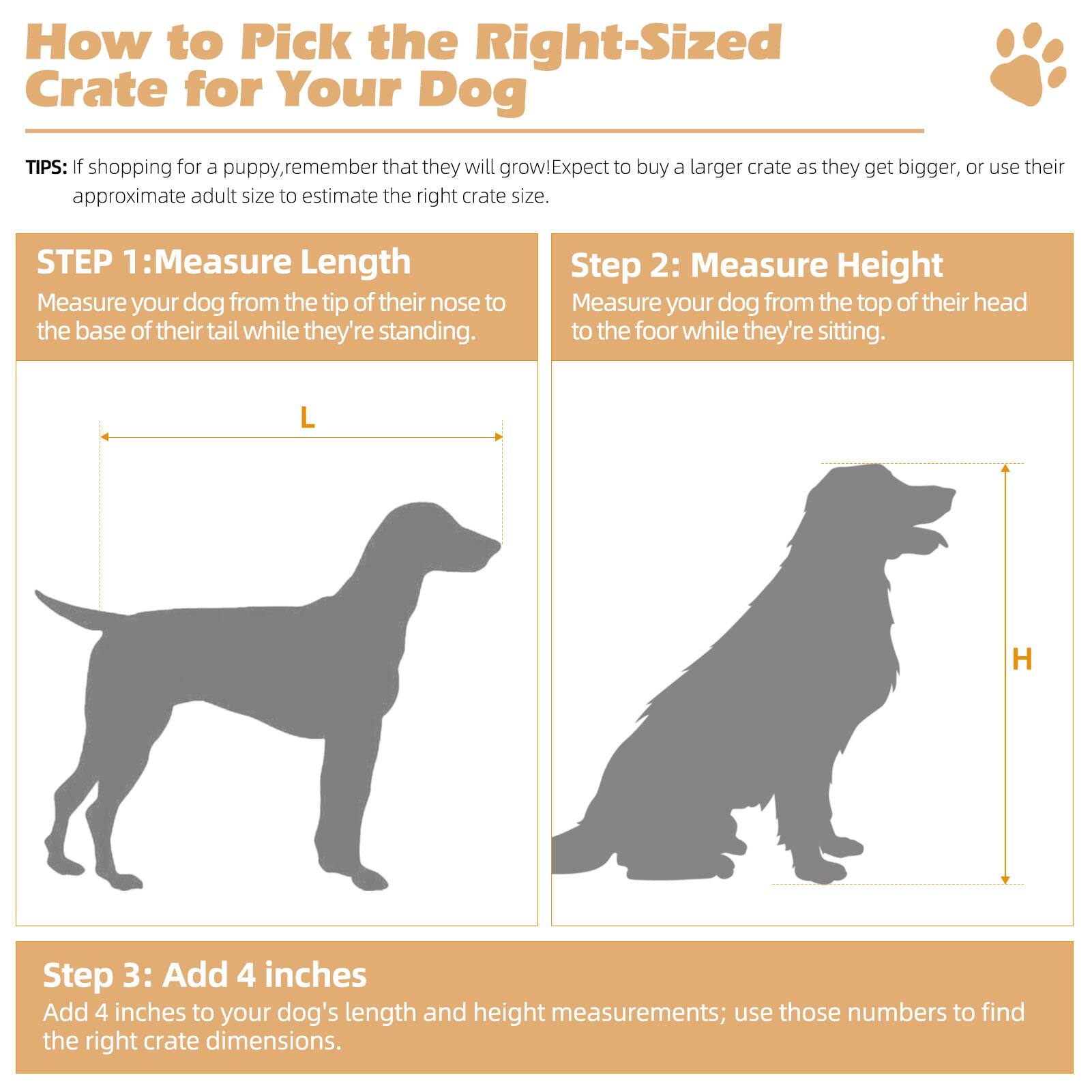 How to Pick the Right-Sized Crate for Your Dog

TIPS: If shopping for a puppy,remember that they will grow!Expect to buy a larger crate as they get bigger, or use their approximate adult size to estimate the right crate size.

STEP 1:Measure Length
Measure your dog from the tip of their nose to the base of their tail while they're standing.

L

Step 2: Measure Height
Measure your dog from the top of their head to the foor while they're sitting.

H

Step 3: Add 4 inches
Add 4 inches to your dog's length and height measurements; use those numbers to find the right crate dimensions.