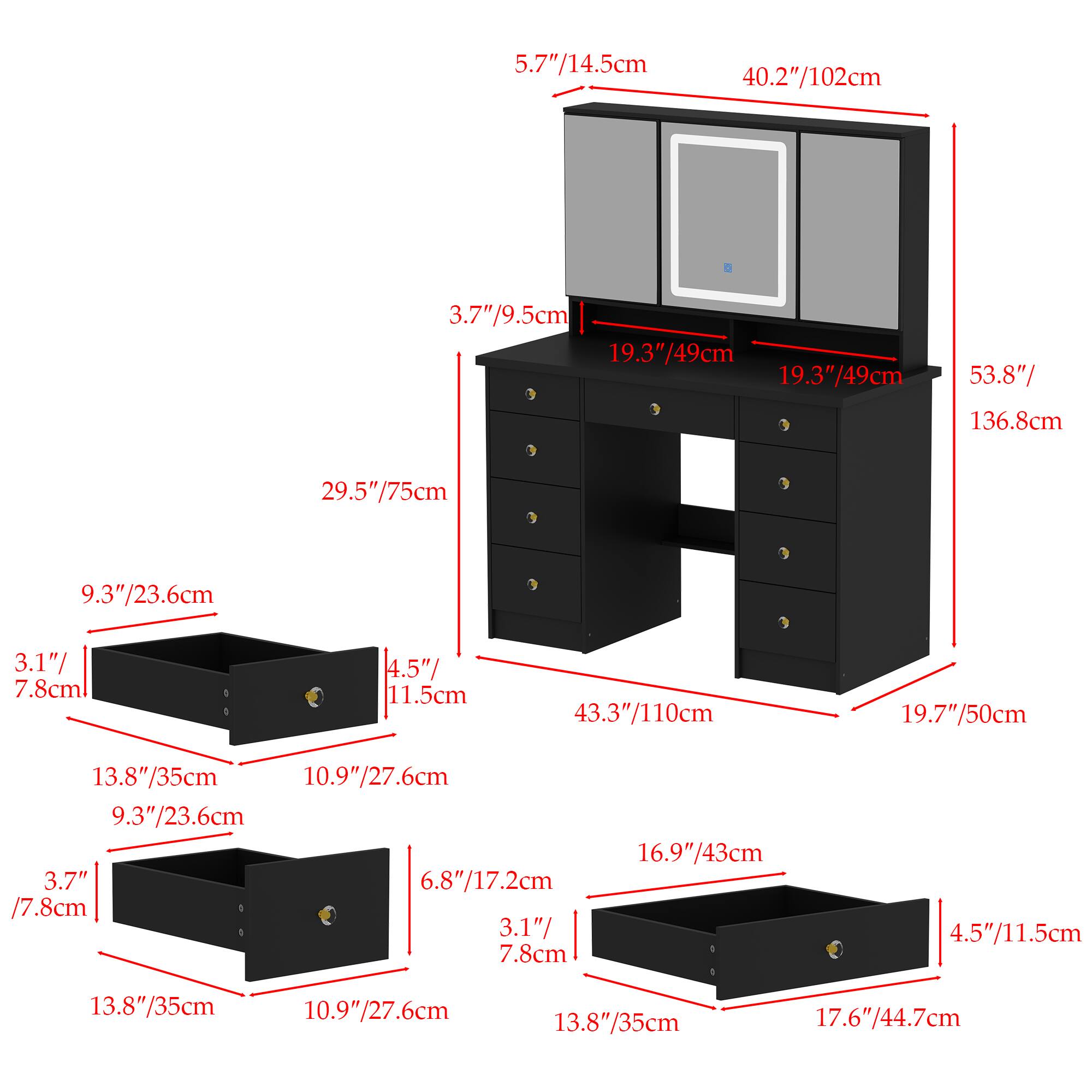 5.7″/14.5cm
40.2″/102cm
3.7″/9.5cm
19.3″/49cm
19.3″/49cm
53.8″/
136.8cm
29.5″/75cm
43.3″/110cm
19.7″/50cm

9.3″/23.6cm
3.1″/
7.8cm
4.5″/
11.5cm
13.8″/35cm
10.9″/27.6cm

9.3″/23.6cm
3.7″
/7.8cm
6.8″/17.2cm
13.8″/35cm
10.9″/27.6cm

16.9″/43cm
3.1″/
7.8cm
4.5″/11.5cm
13.8″/35cm
17.6″/44.7cm