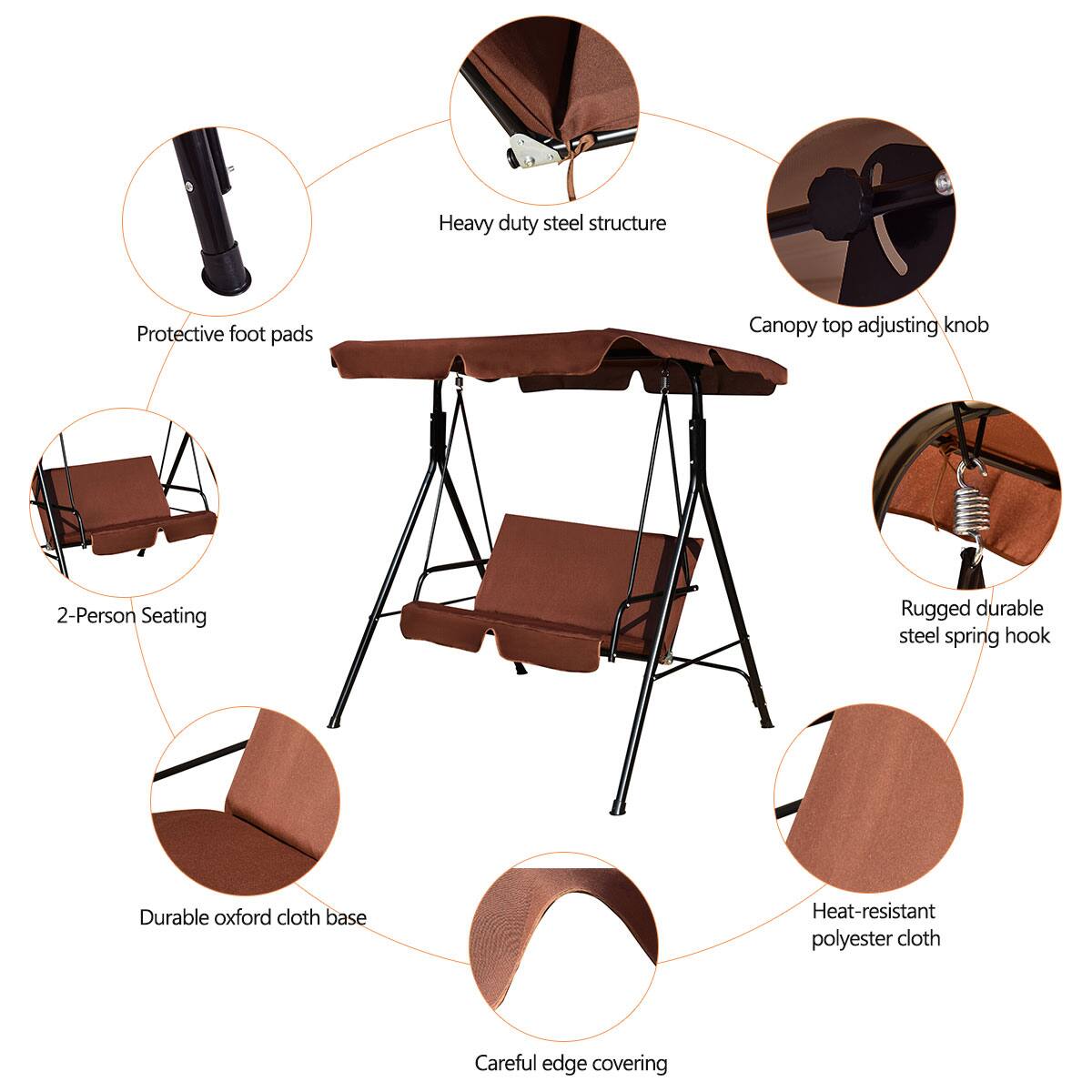 Heavy duty steel structure

Protective foot pads

Canopy top adjusting knob

2-Person Seating

Rugged durable steel spring hook

Durable oxford cloth base

Heat-resistant polyester cloth

Careful edge covering