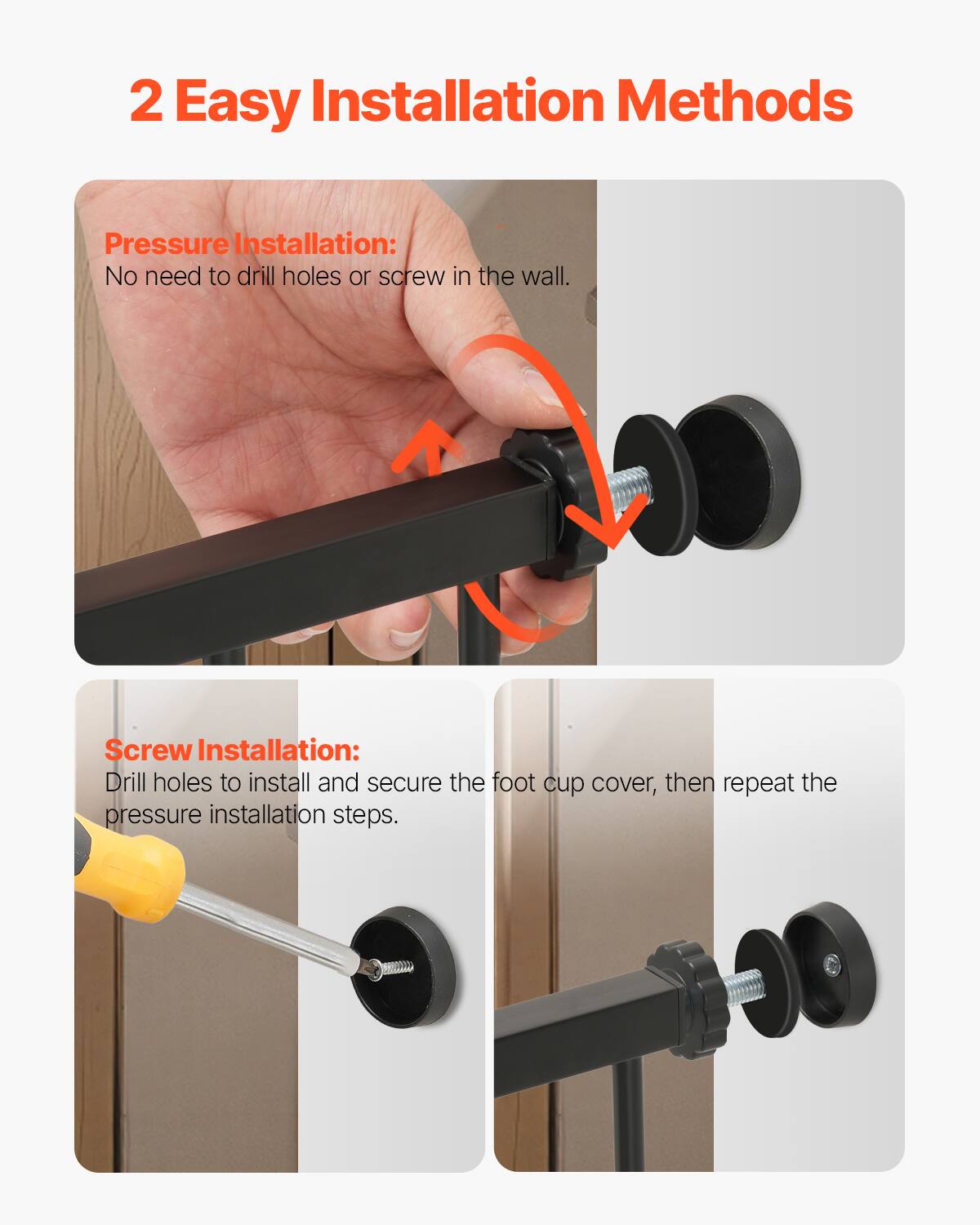 2 Easy Installation Methods

Pressure Installation:
No need to drill holes or screw in the wall.

Screw Installation:
Drill holes to install and secure the foot cup cover, then repeat the pressure installation steps.