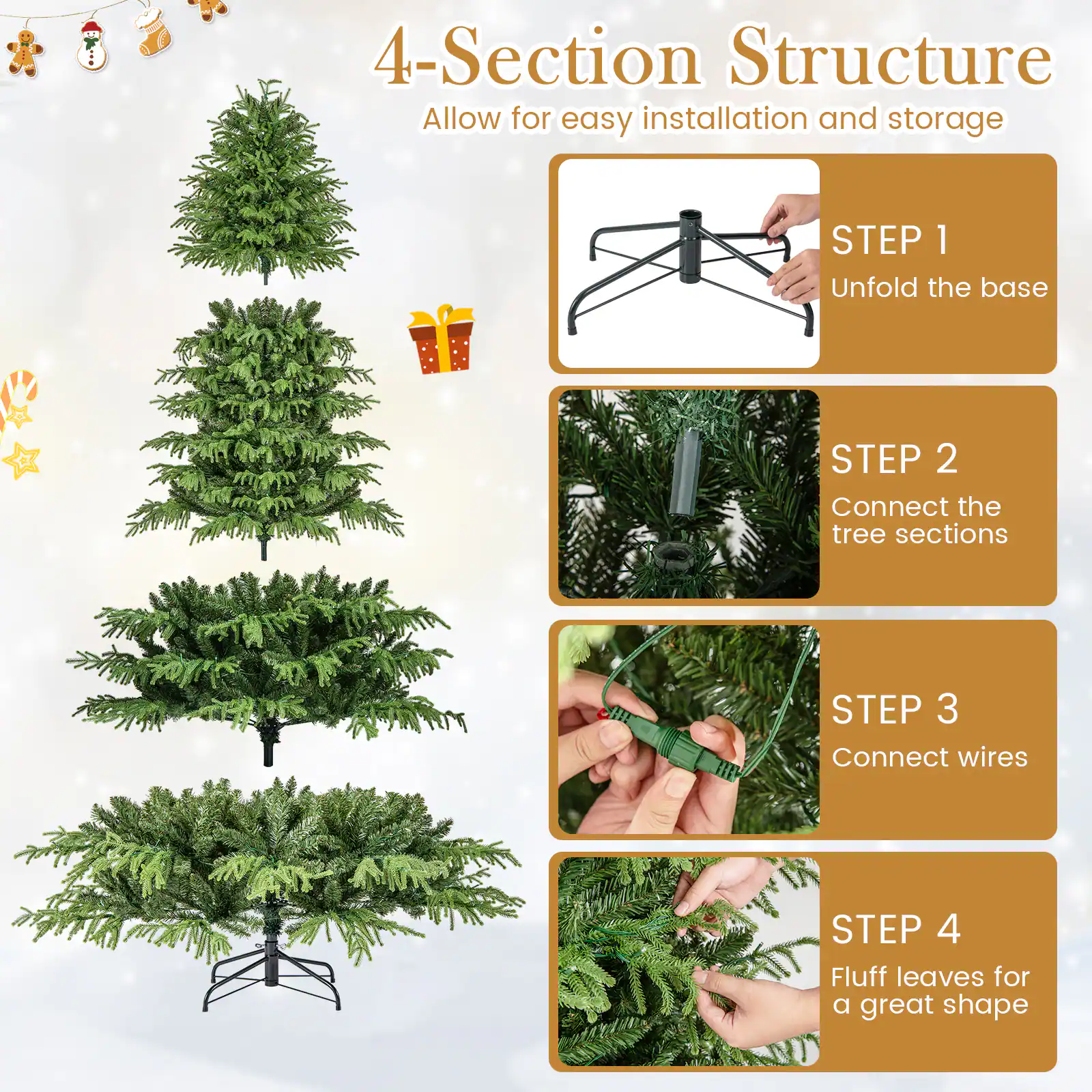 4-Section Structure

Allow for easy installation and storage

STEP 1

Unfold the base

STEP 2

Connect the tree sections

STEP 3

Connect wires

STEP 4

Fluff leaves for a great shape