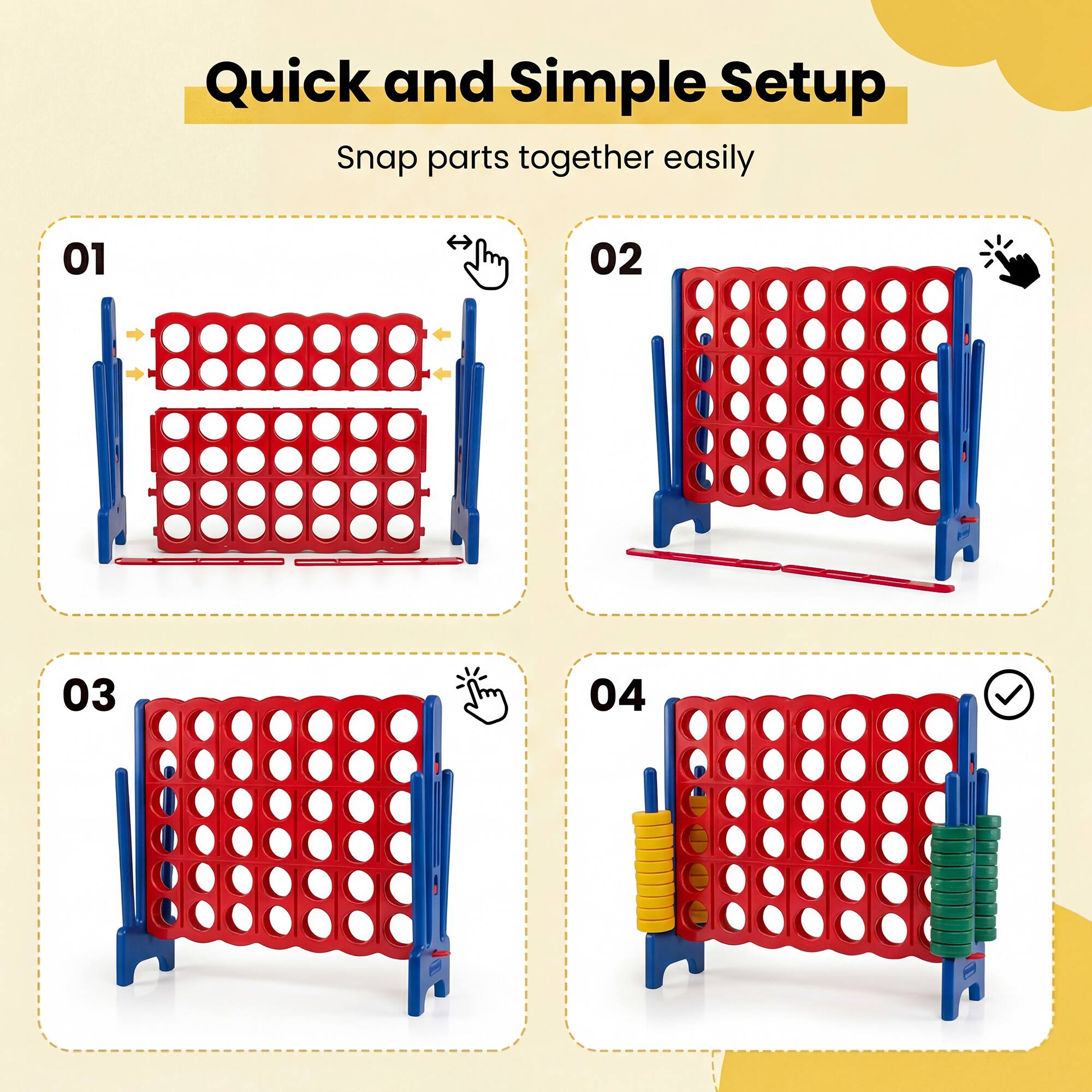 Quick and Simple Setup

Snap parts together easily

01

02

03

04