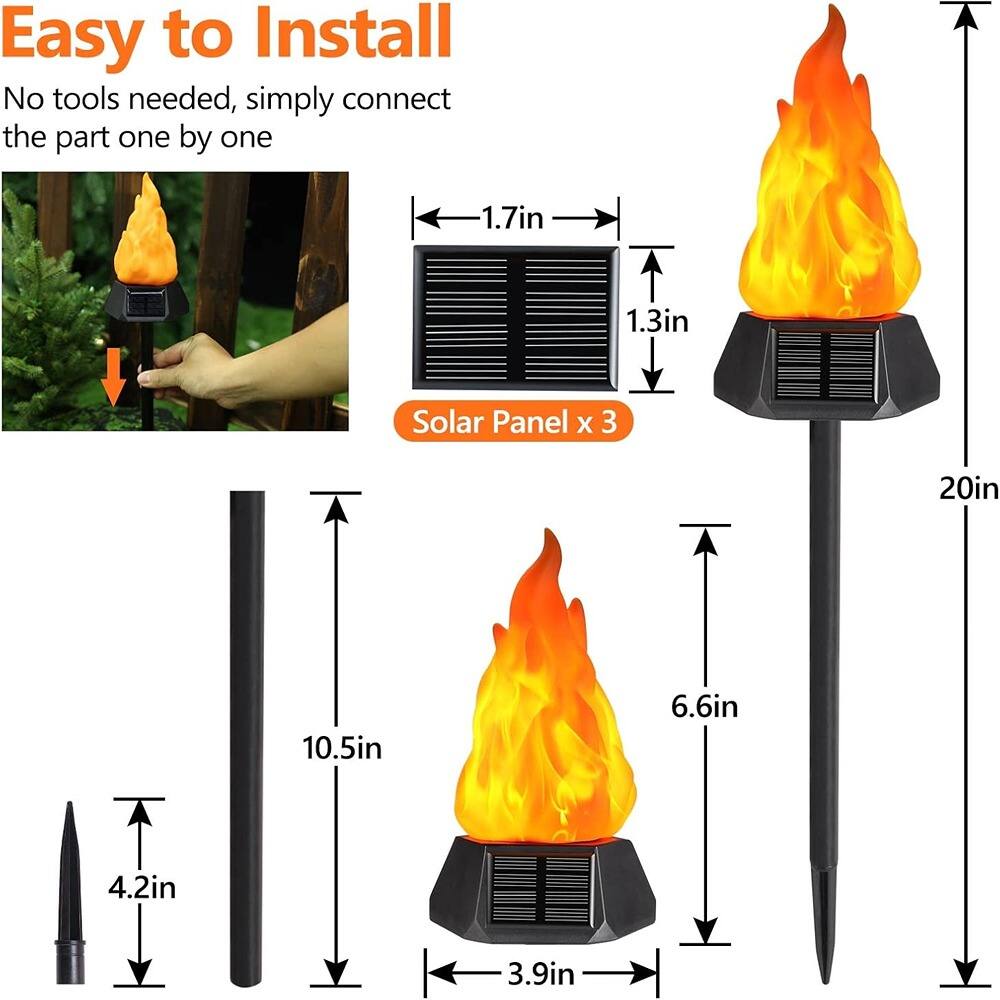 Easy to Install

No tools needed, simply connect the part one by one

1.7in

1.3in

Solar Panel x 3

20in

10.5in

6.6in

4.2in

3.9in