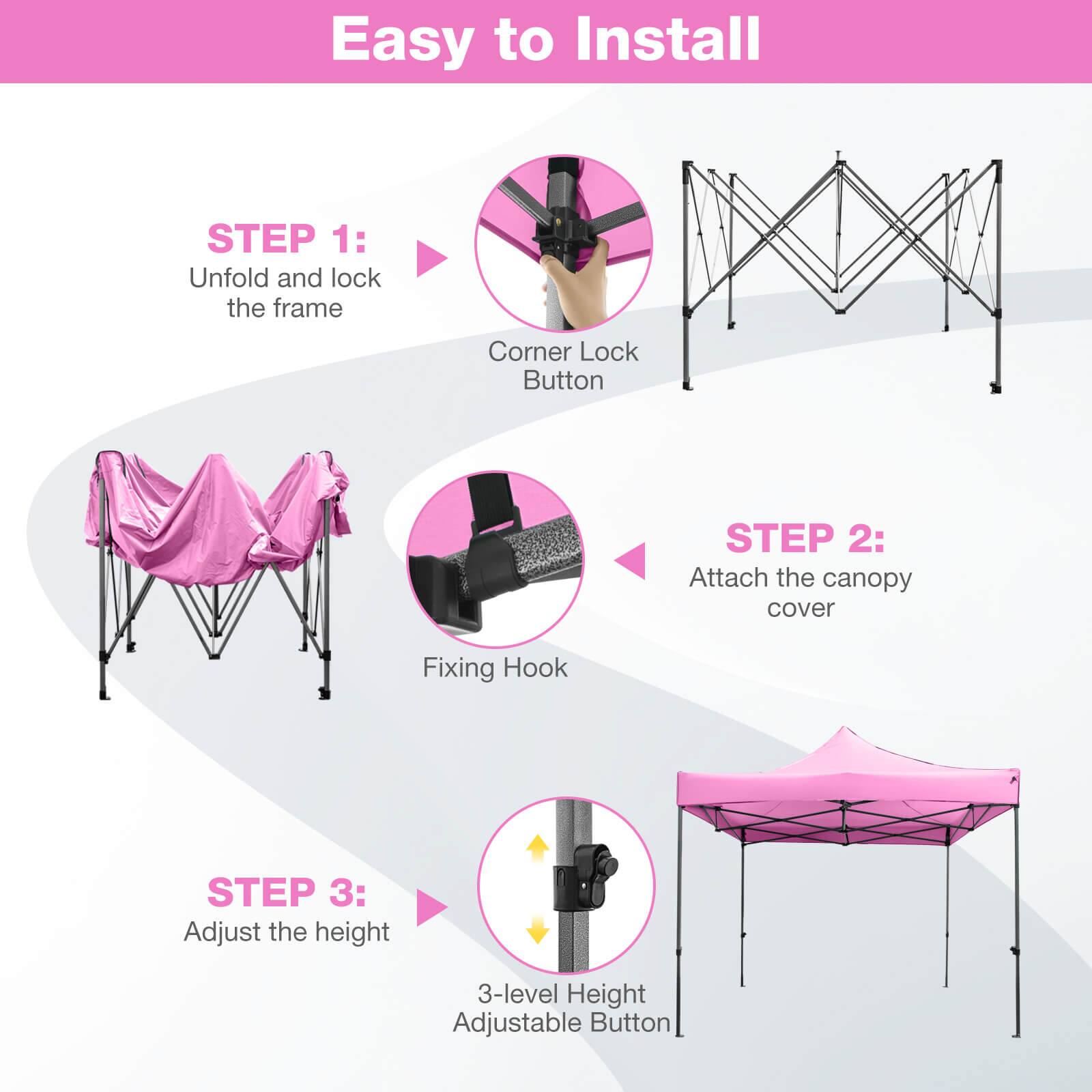 Easy to Install

STEP 1:
Unfold and lock the frame

Corner Lock Button

STEP 2:
Attach the canopy cover

Fixing Hook

STEP 3:
Adjust the height

3-level Height Adjustable Button