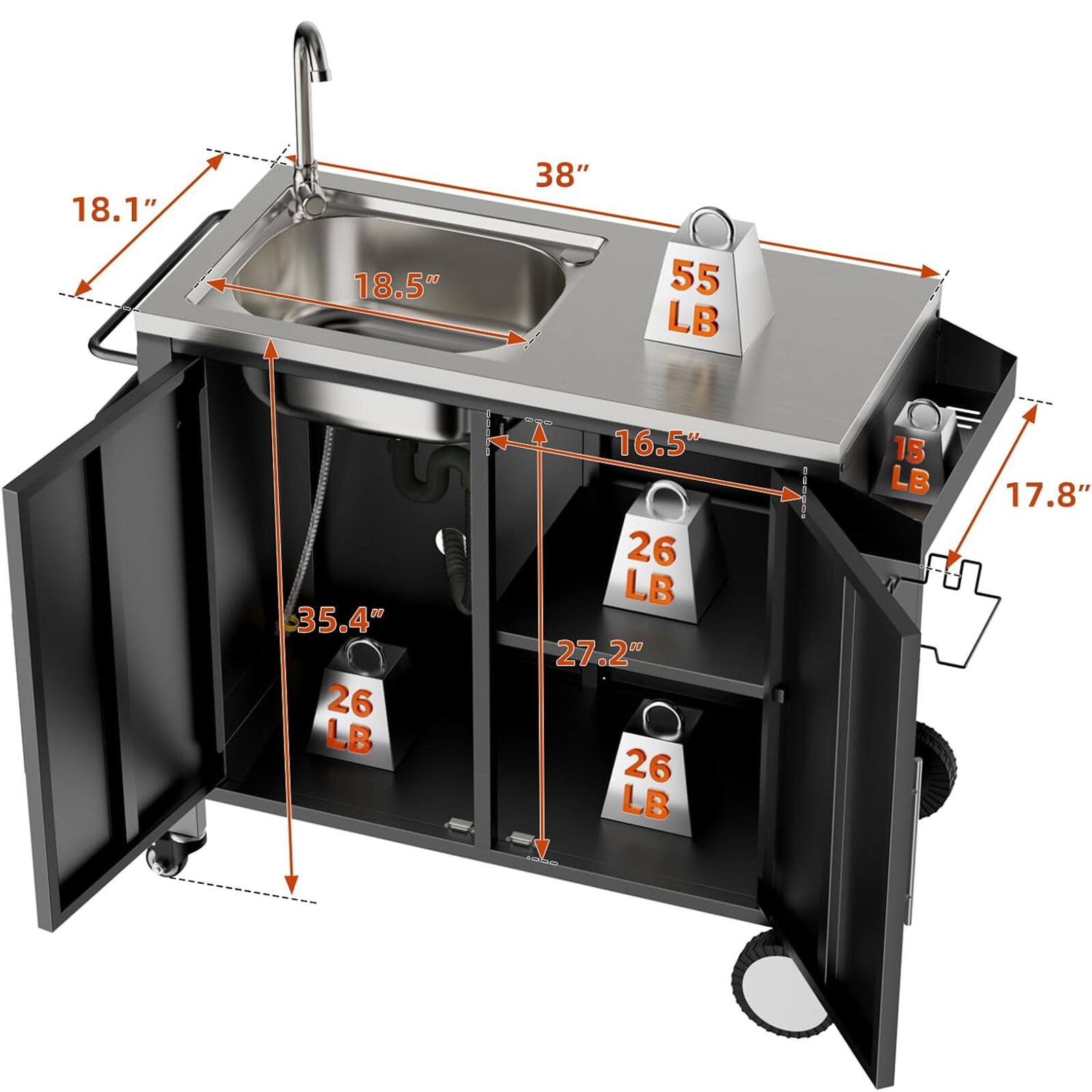 18.1″

38″

18.5″

55 LB

16.5″

15 LB

17.8″

26 LB

35.4″

27.2″

26 LB

26 LB