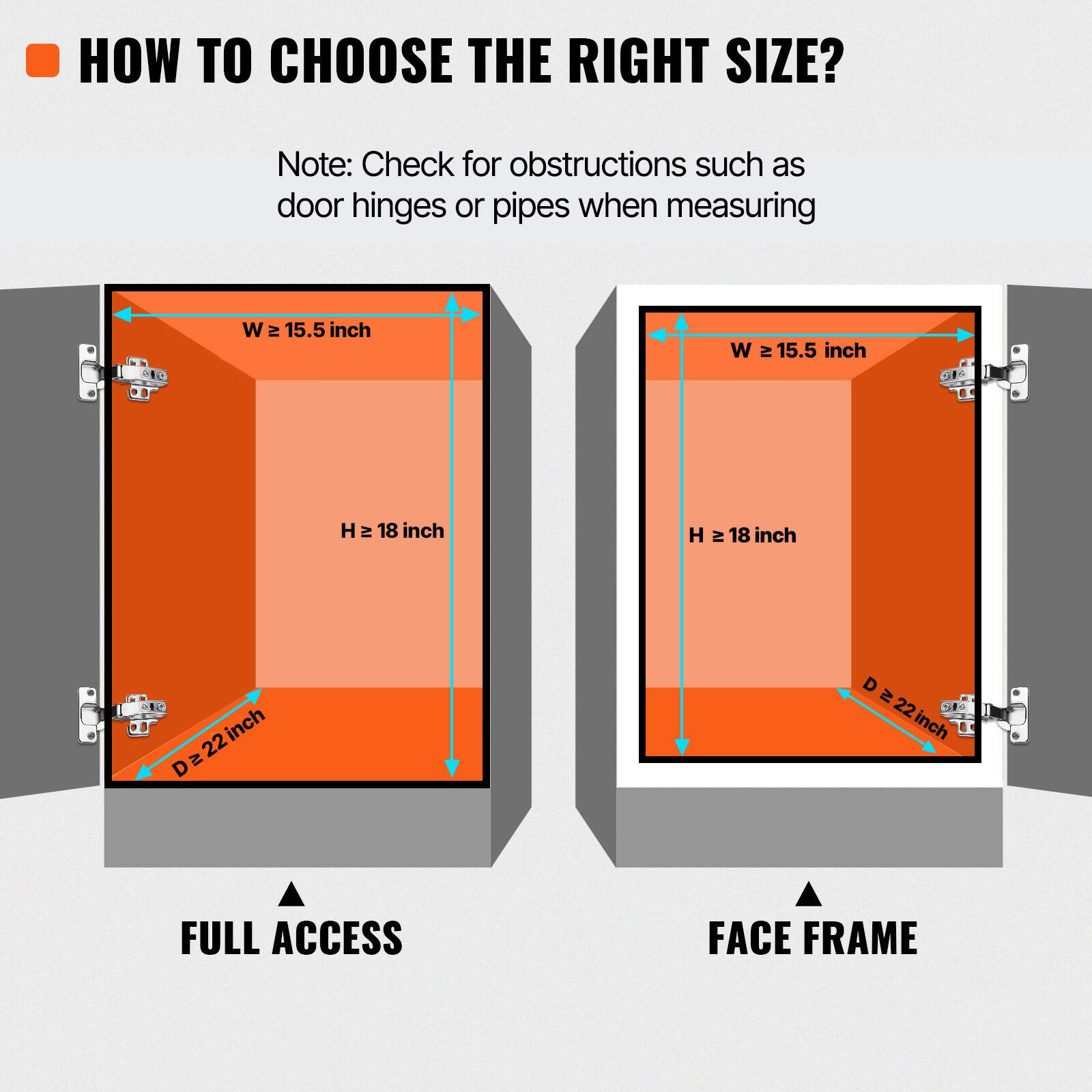 HOW TO CHOOSE THE RIGHT SIZE?

Note: Check for obstructions such as door hinges or pipes when measuring

W ≥ 15.5 inch

H ≥ 18 inch

D ≥ 22 inch

FULL ACCESS

W ≥ 15.5 inch

H ≥ 18 inch

D ≥ 22 inch

FACE FRAME