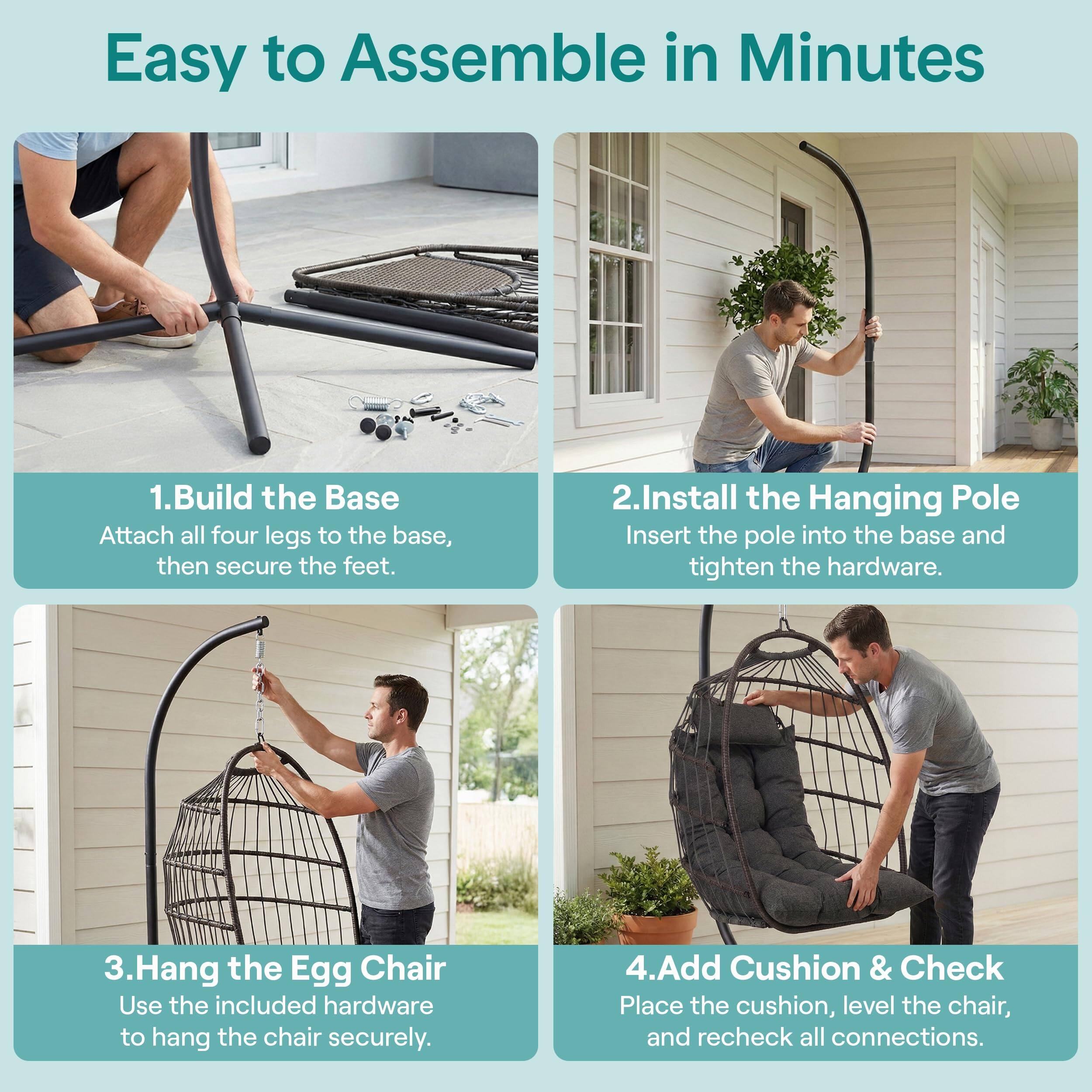 Easy to Assemble in Minutes

1.Build the Base
Attach all four legs to the base, then secure the feet.

2.Install the Hanging Pole
Insert the pole into the base and tighten the hardware.

3.Hang the Egg Chair
Use the included hardware to hang the chair securely.

4.Add Cushion & Check
Place the cushion, level the chair, and recheck all connections.