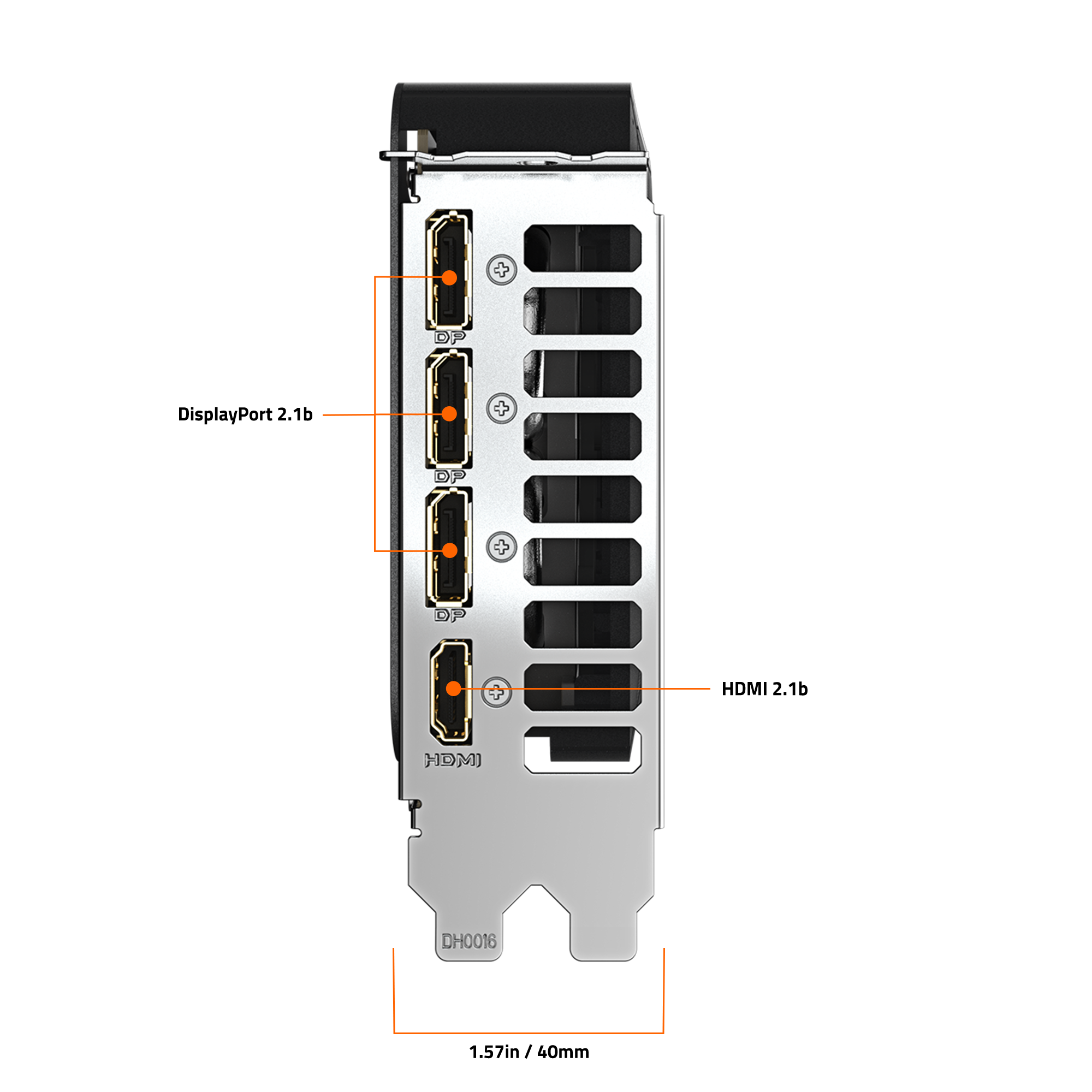 DP

DisplayPort 2.1b

DP

DP

HDMI 2.1b

HDMI

DH0016

1.57in / 40mm