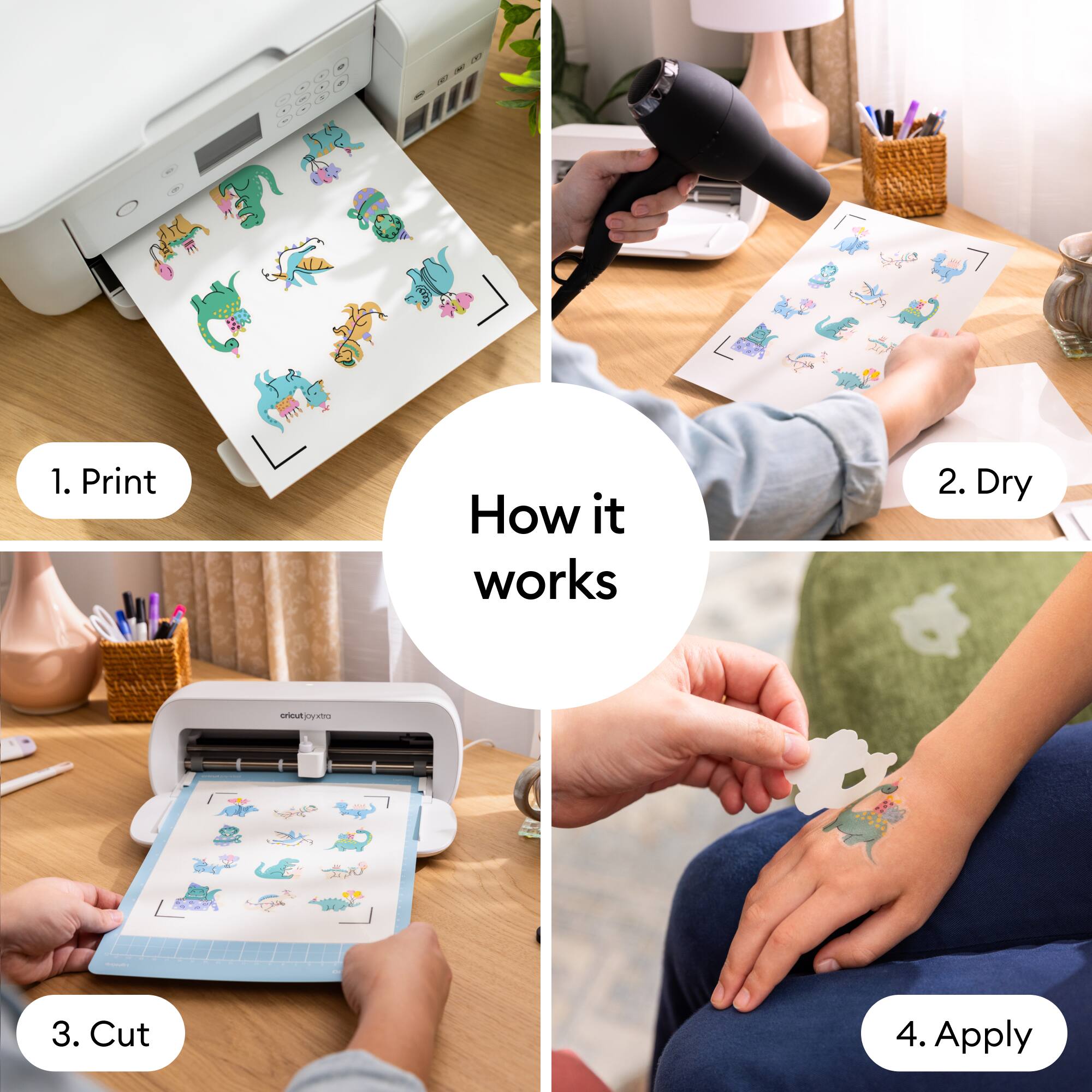 1. Print

2. Dry

How it works

cricut joy xtra

3. Cut

4. Apply