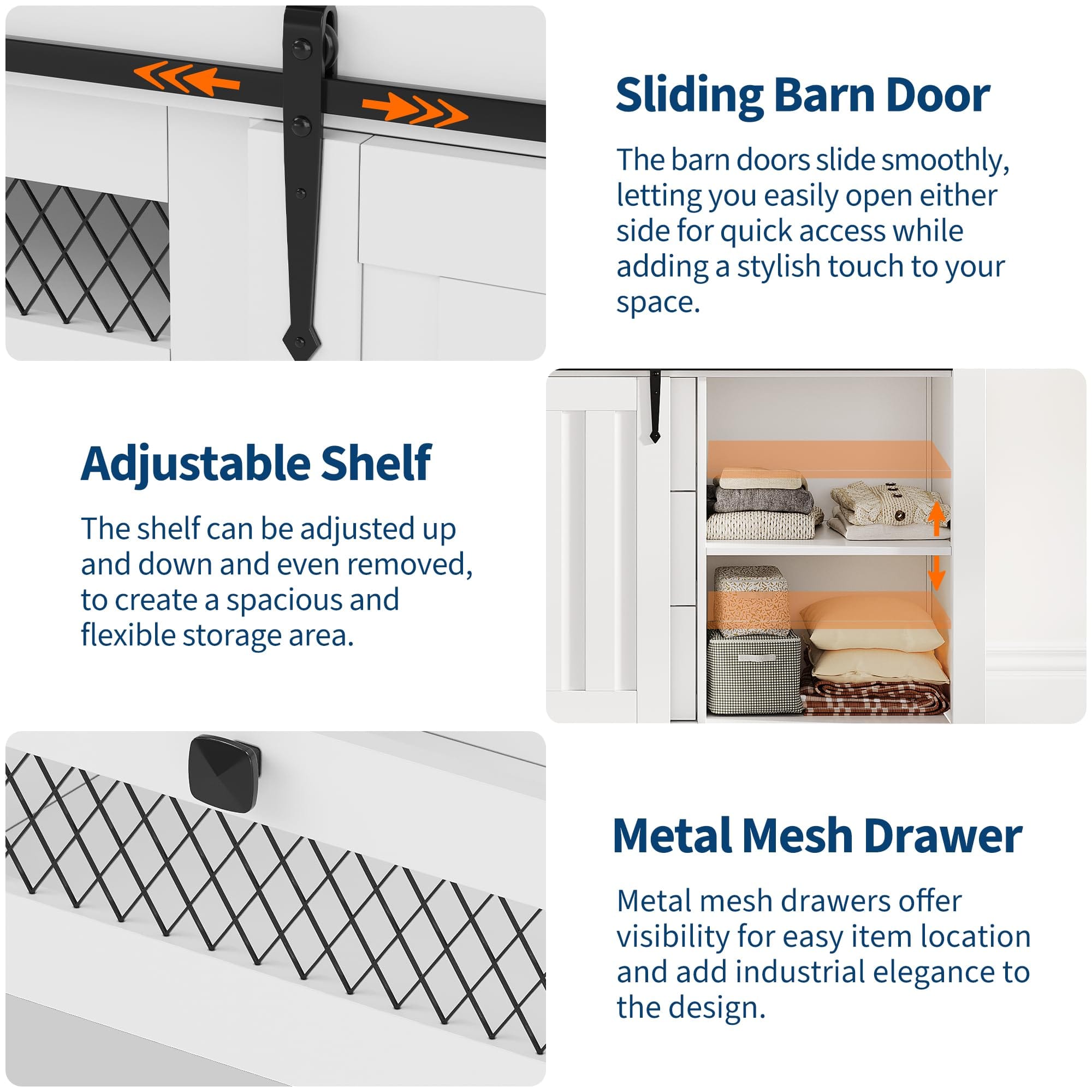 Sliding Barn Door

The barn doors slide smoothly, letting you easily open either side for quick access while adding a stylish touch to your space.

Adjustable Shelf

The shelf can be adjusted up and down and even removed, to create a spacious and flexible storage area.

Metal Mesh Drawer

Metal mesh drawers offer visibility for easy item location and add industrial elegance to the design.