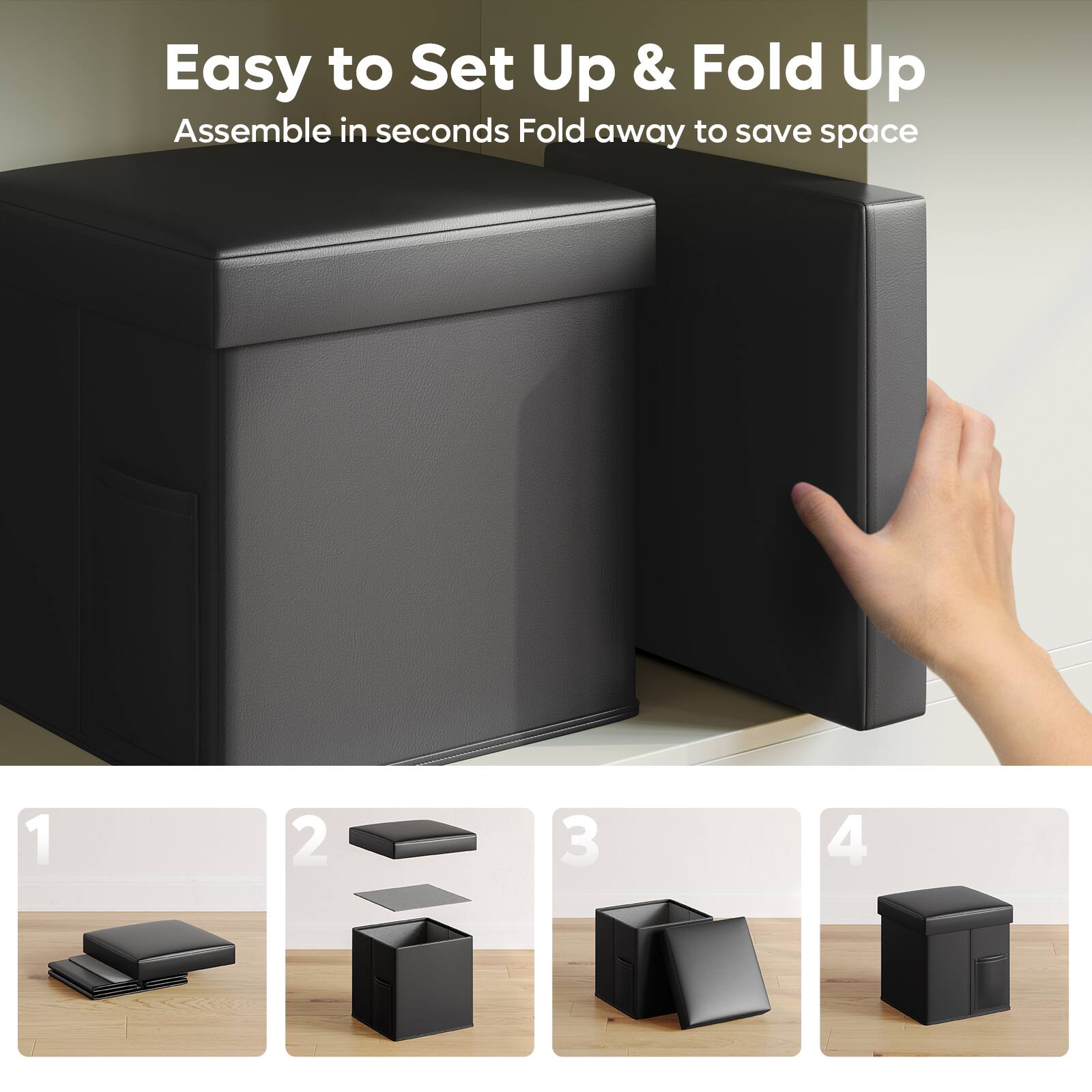 Easy to Set Up & Fold Up

Assemble in seconds Fold away to save space

1

2

3

4