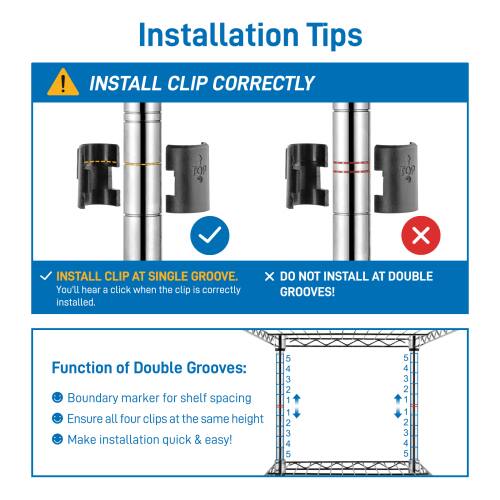 Installation Tips

INSTALL CLIP CORRECTLY

TOP

TOP

✓ INSTALL CLIP AT SINGLE GROOVE.
You'll hear a click when the clip is correctly installed.

✕ DO NOT INSTALL AT DOUBLE GROOVES!

Function of Double Grooves:

Boundary marker for shelf spacing

Ensure all four clips at the same height

Make installation quick & easy!

5
4
3
2
1
1
2
3
4
5

5
4
3
2
1
1
2
3
4
5