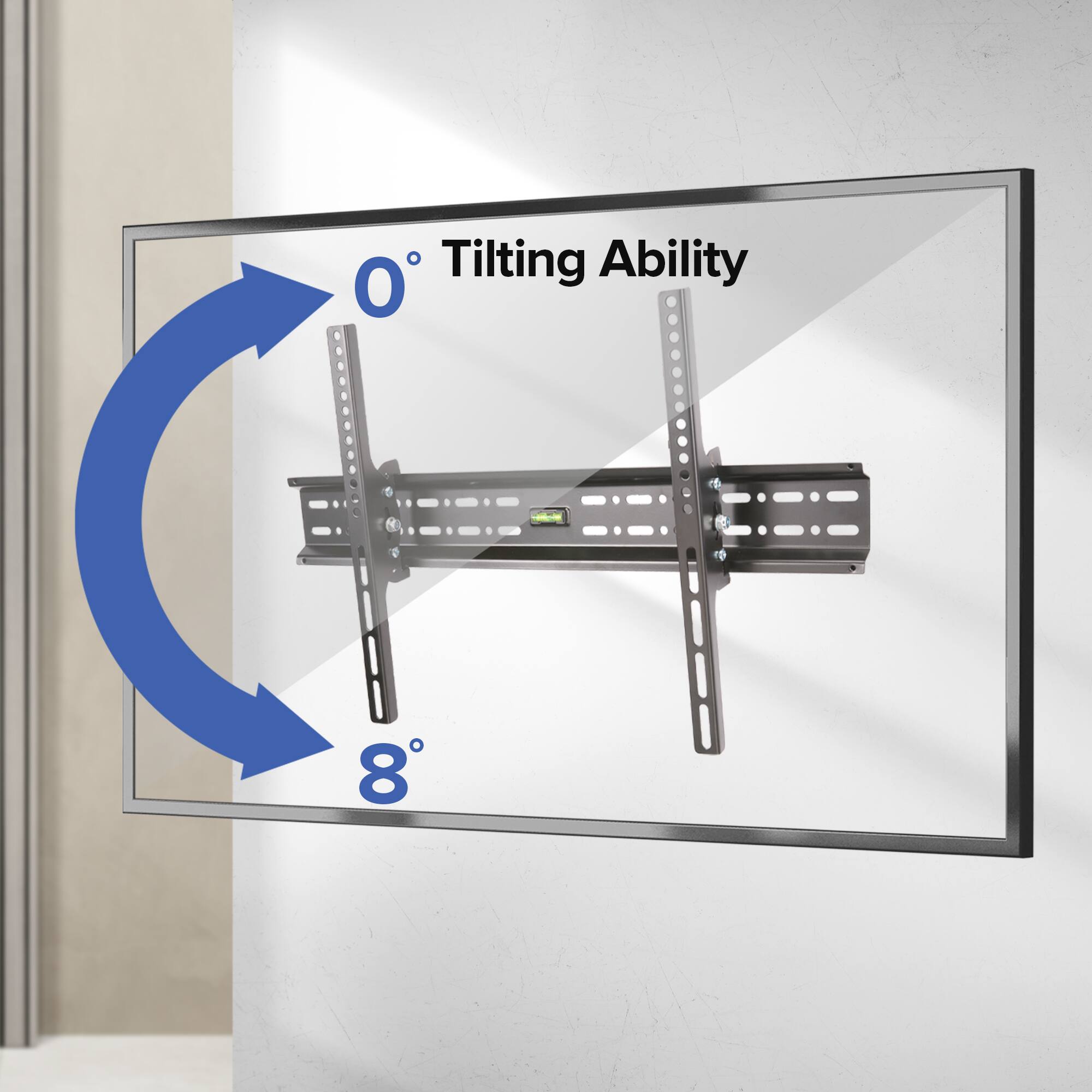 0°

Tilting Ability

8°