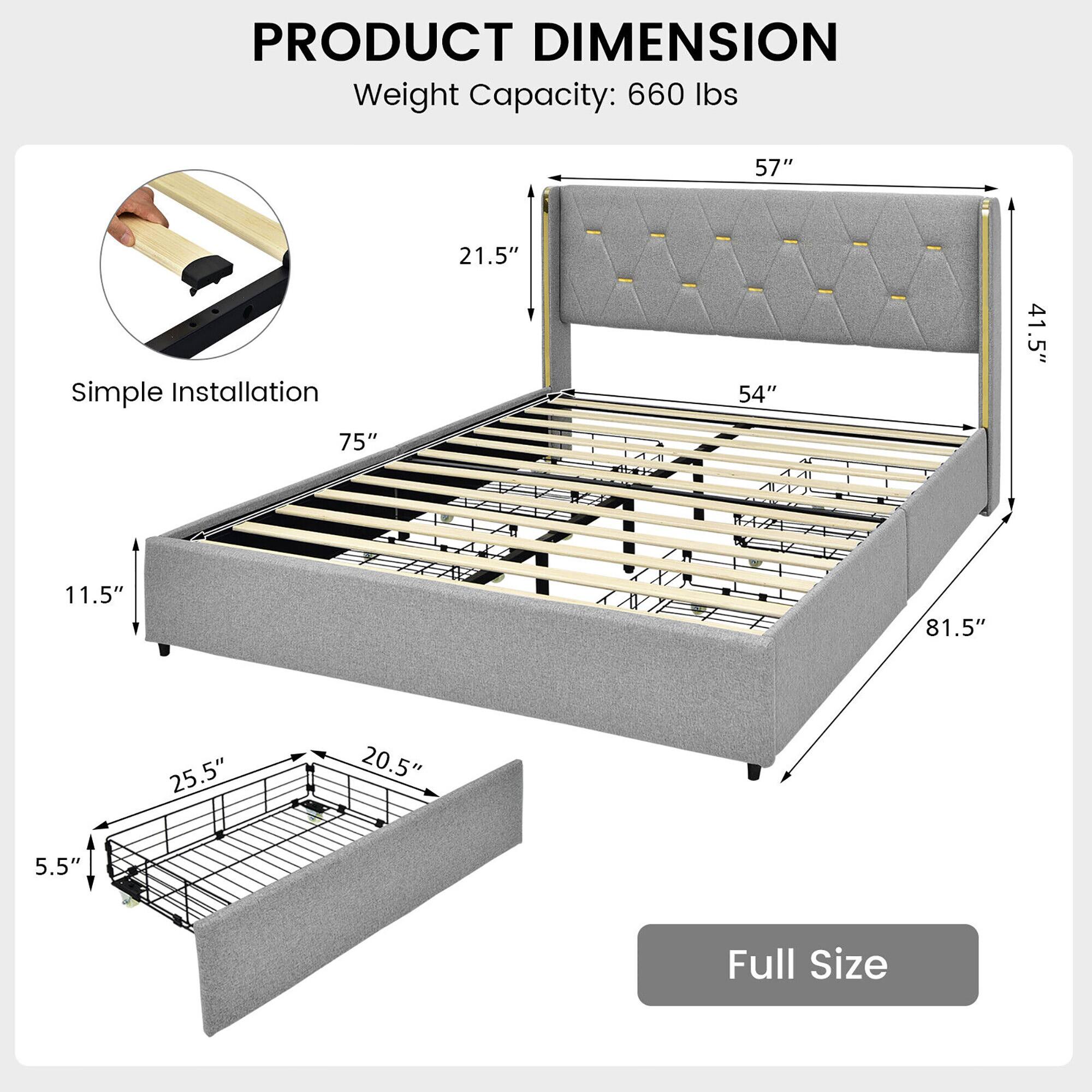 PRODUCT DIMENSION
Weight Capacity: 660 lbs

Simple Installation

57″
21.5″
41.5″
54″
75″
11.5″
81.5″
25.5″
20.5″
5.5″

Full Size