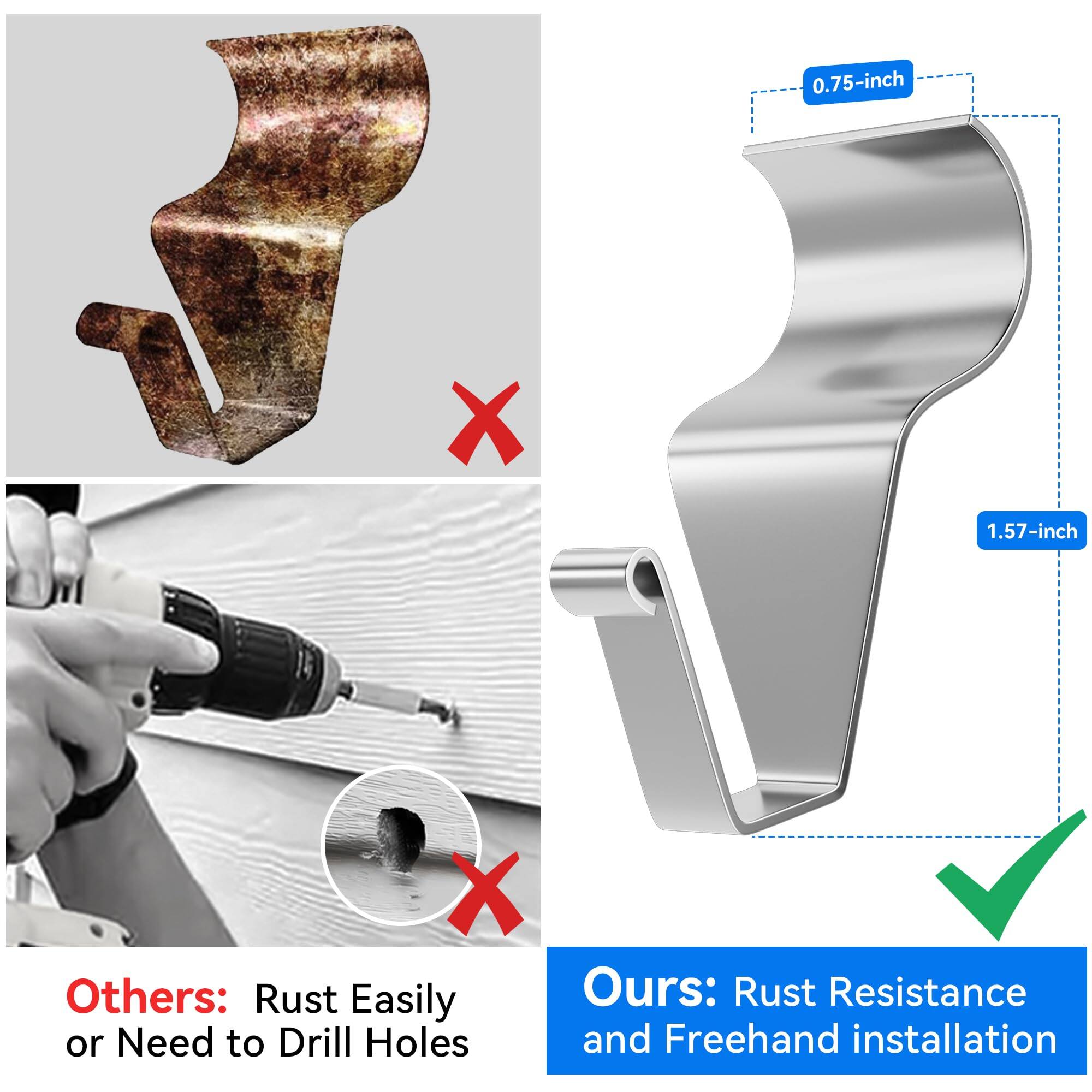 0.75-inch

1.57-inch

Others: Rust Easily or Need to Drill Holes

Ours: Rust Resistance and Freehand installation