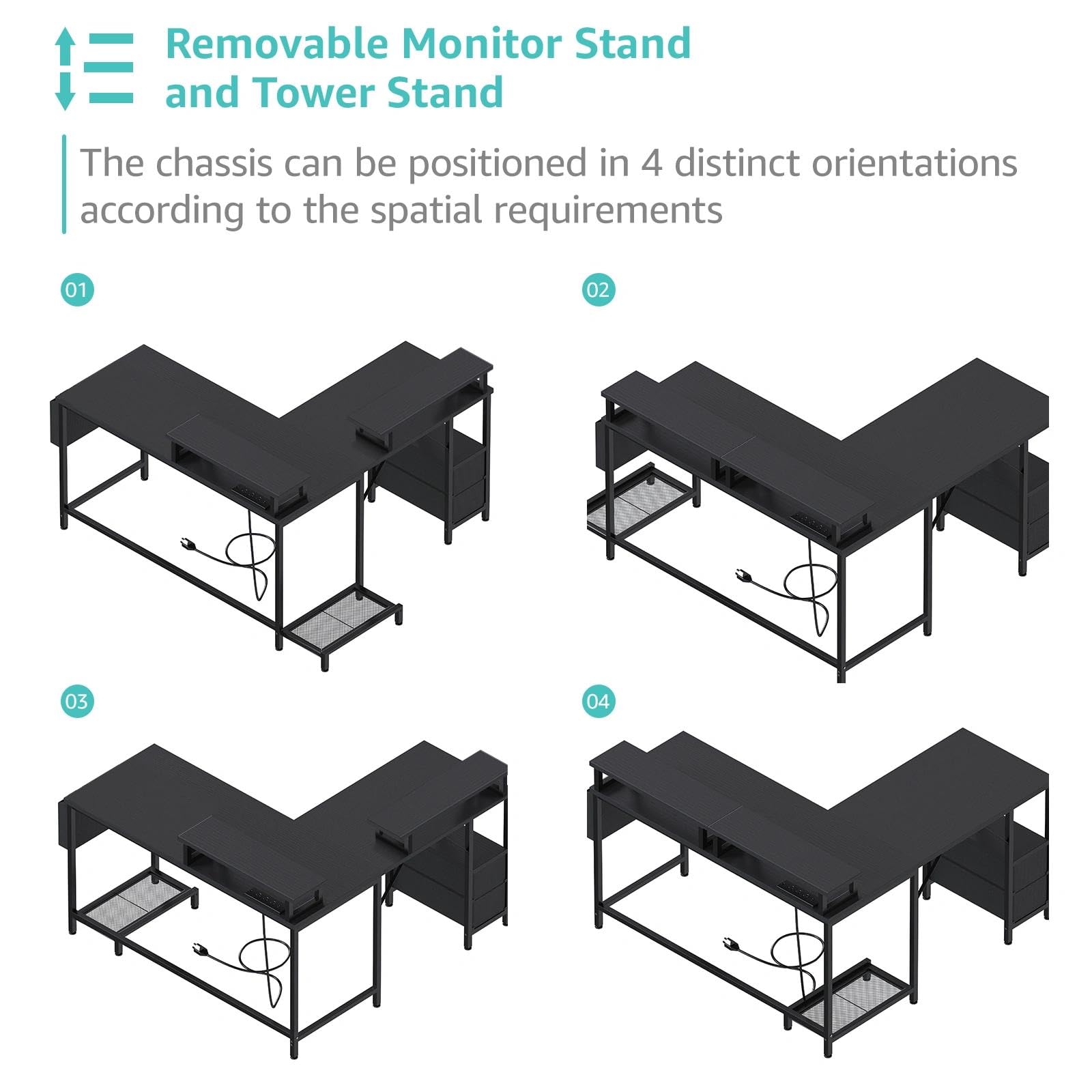 Removable Monitor Stand and Tower Stand

The chassis can be positioned in 4 distinct orientations according to the spatial requirements

01

02

03

04