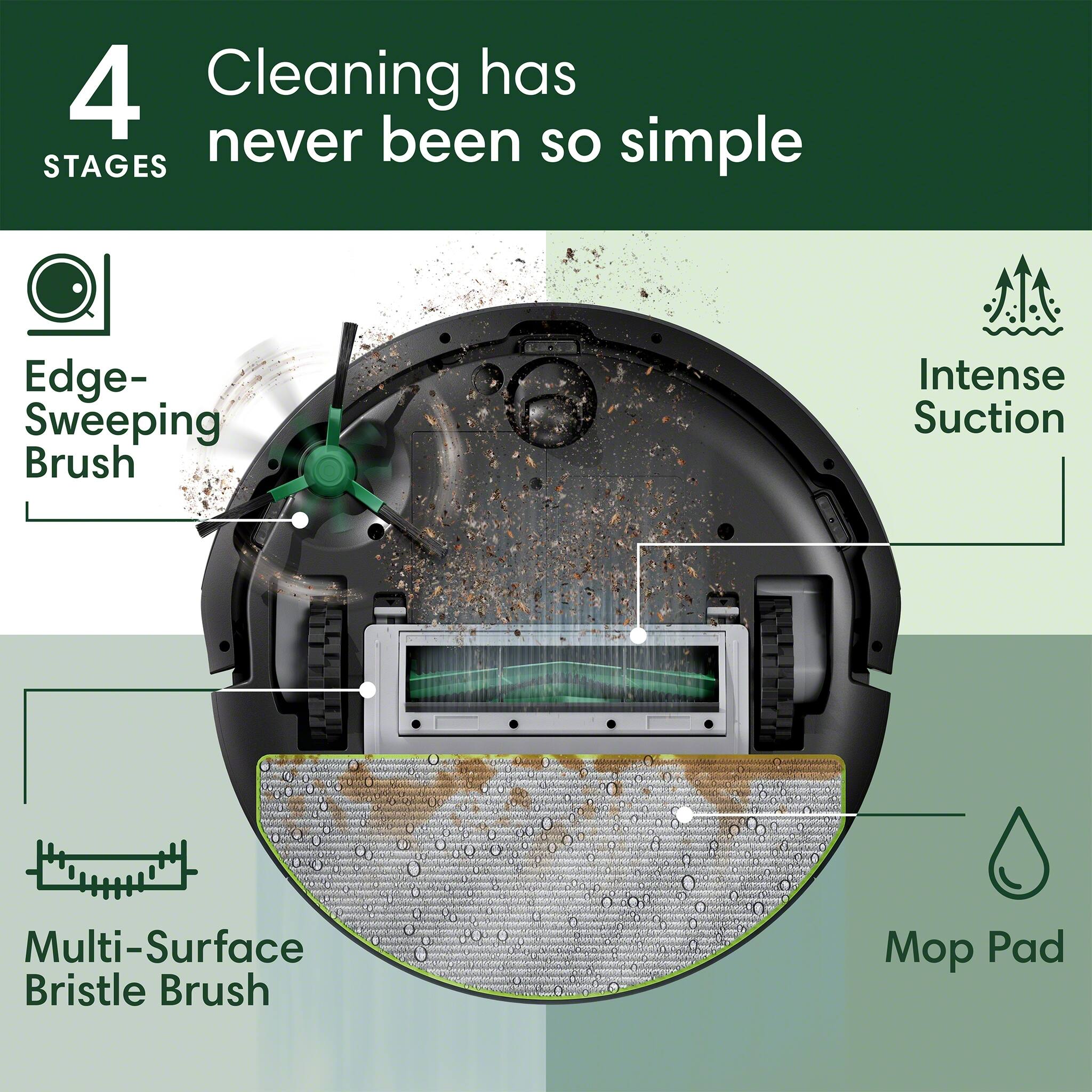 4 STAGES

Cleaning has never been so simple

Edge-Sweeping Brush

Intense Suction

Multi-Surface Bristle Brush

Mop Pad