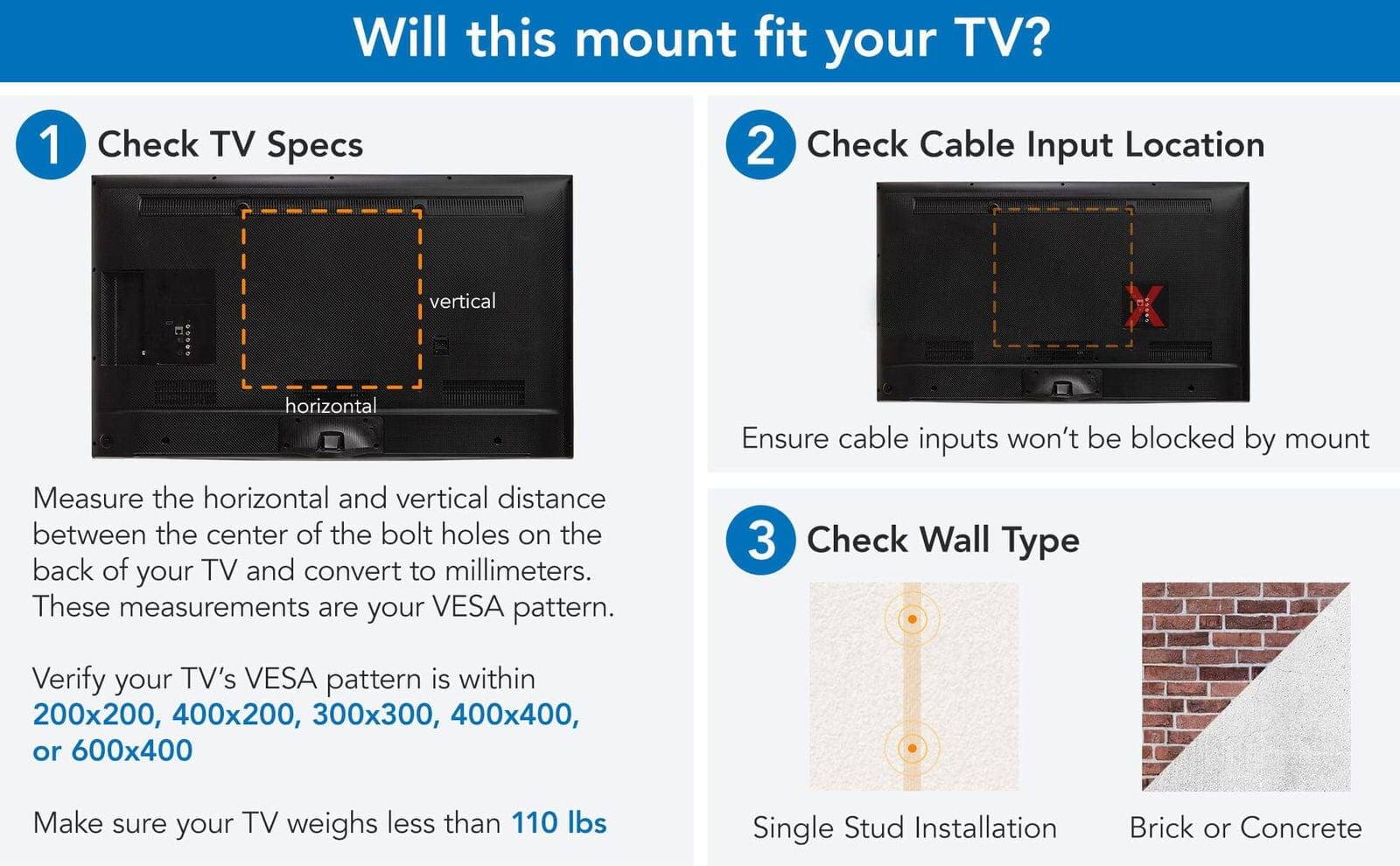 Will this mount fit your TV?

1 Check TV Specs

vertical

horizontal

Measure the horizontal and vertical distance between the center of the bolt holes on the back of your TV and convert to millimeters. These measurements are your VESA pattern.

Verify your TV's VESA pattern is within 200x200, 400x200, 300x300, 400x400, or 600x400

Make sure your TV weighs less than 110 lbs

2 Check Cable Input Location

X

Ensure cable inputs won't be blocked by mount

3 Check Wall Type

Single Stud Installation

Brick or Concrete