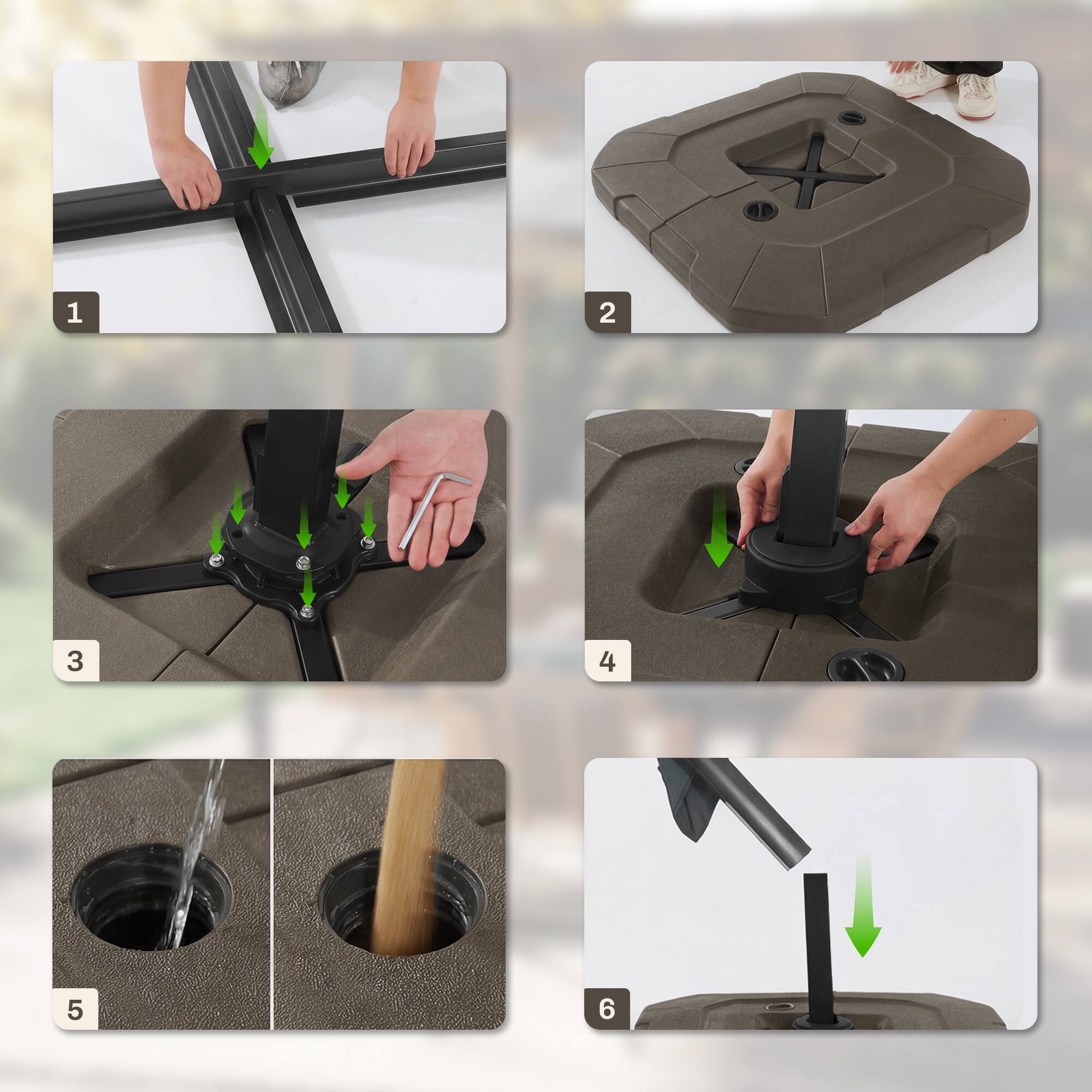 1

2

3

4

5

6