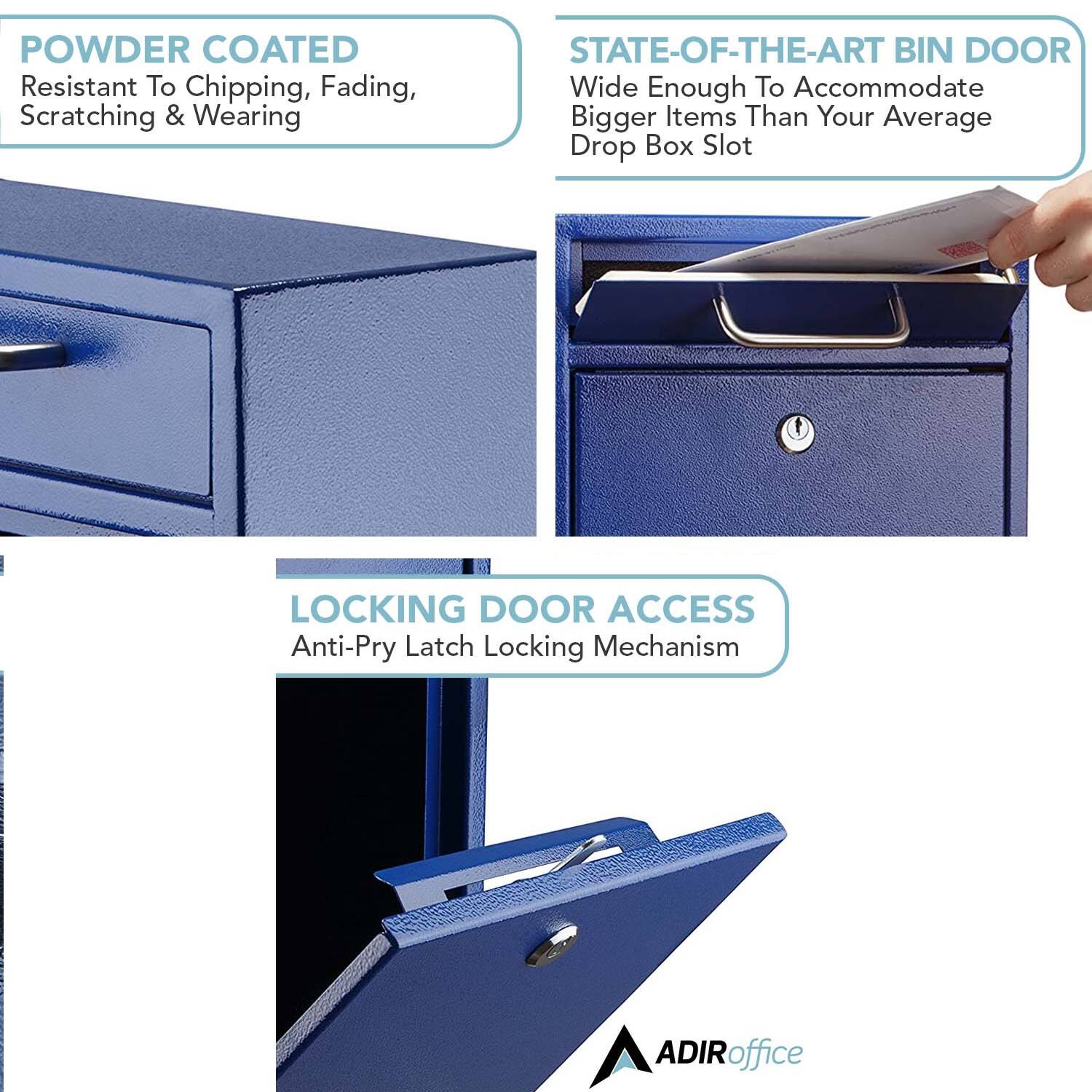 POWDER COATED
Resistant To Chipping, Fading, Scratching & Wearing

STATE-OF-THE-ART BIN DOOR
Wide Enough To Accommodate Bigger Items Than Your Average Drop Box Slot

LOCKING DOOR ACCESS
Anti-Pry Latch Locking Mechanism

ADIRoffice