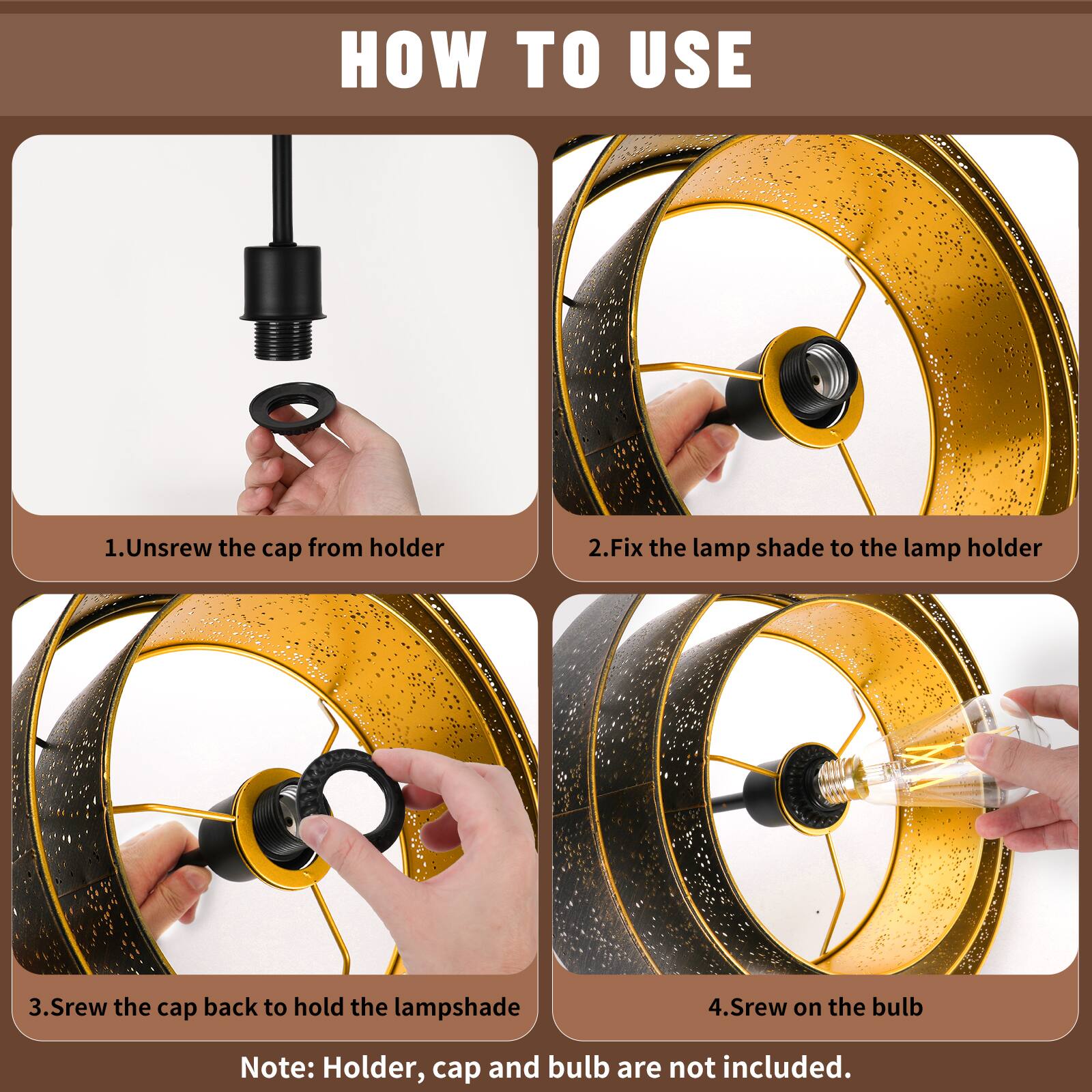 HOW TO USE

1.Unsrew the cap from holder

2.Fix the lamp shade to the lamp holder

3.Srew the cap back to hold the lampshade

4.Srew on the bulb

Note: Holder, cap and bulb are not included.