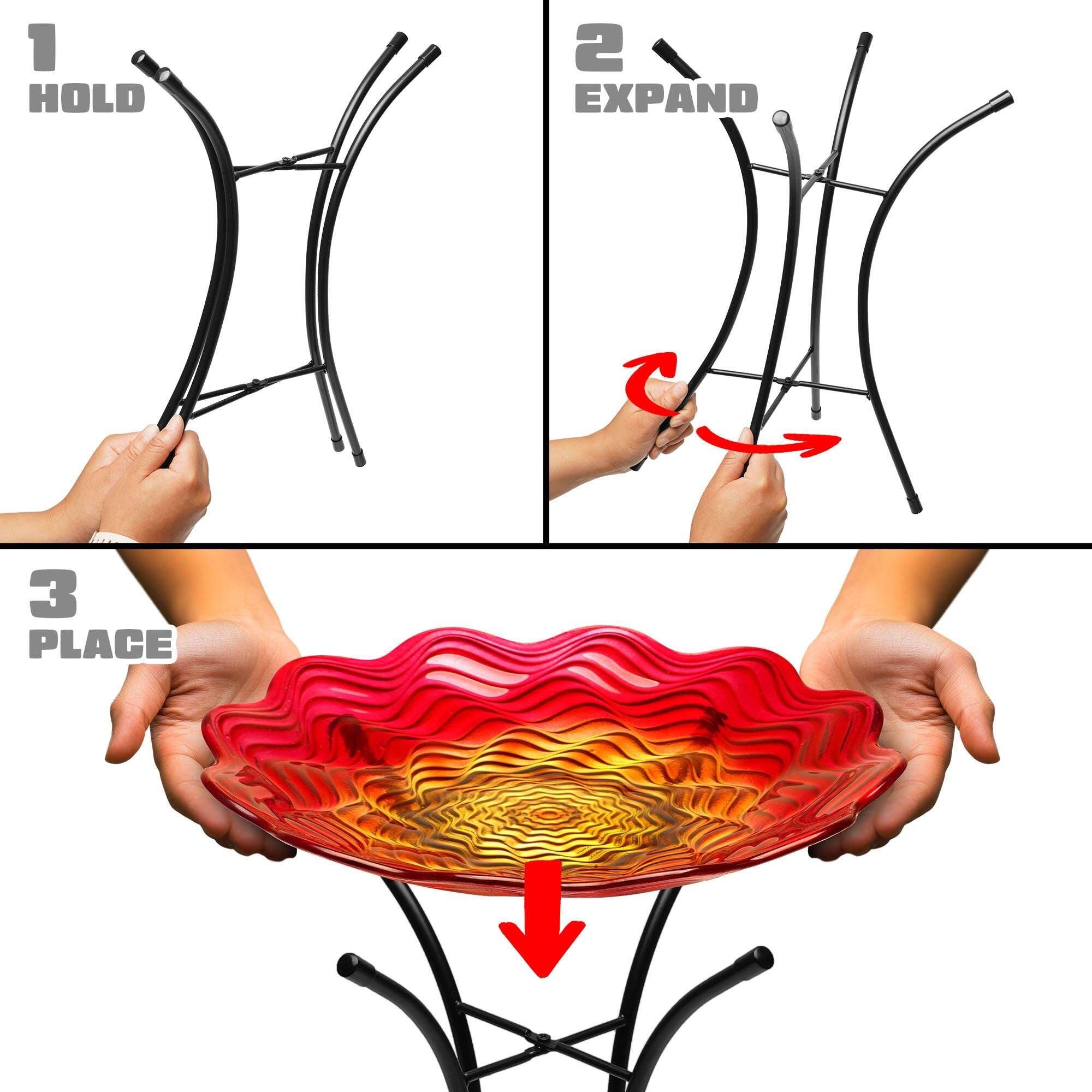 1
HOLD

2
EXPAND

3
PLACE