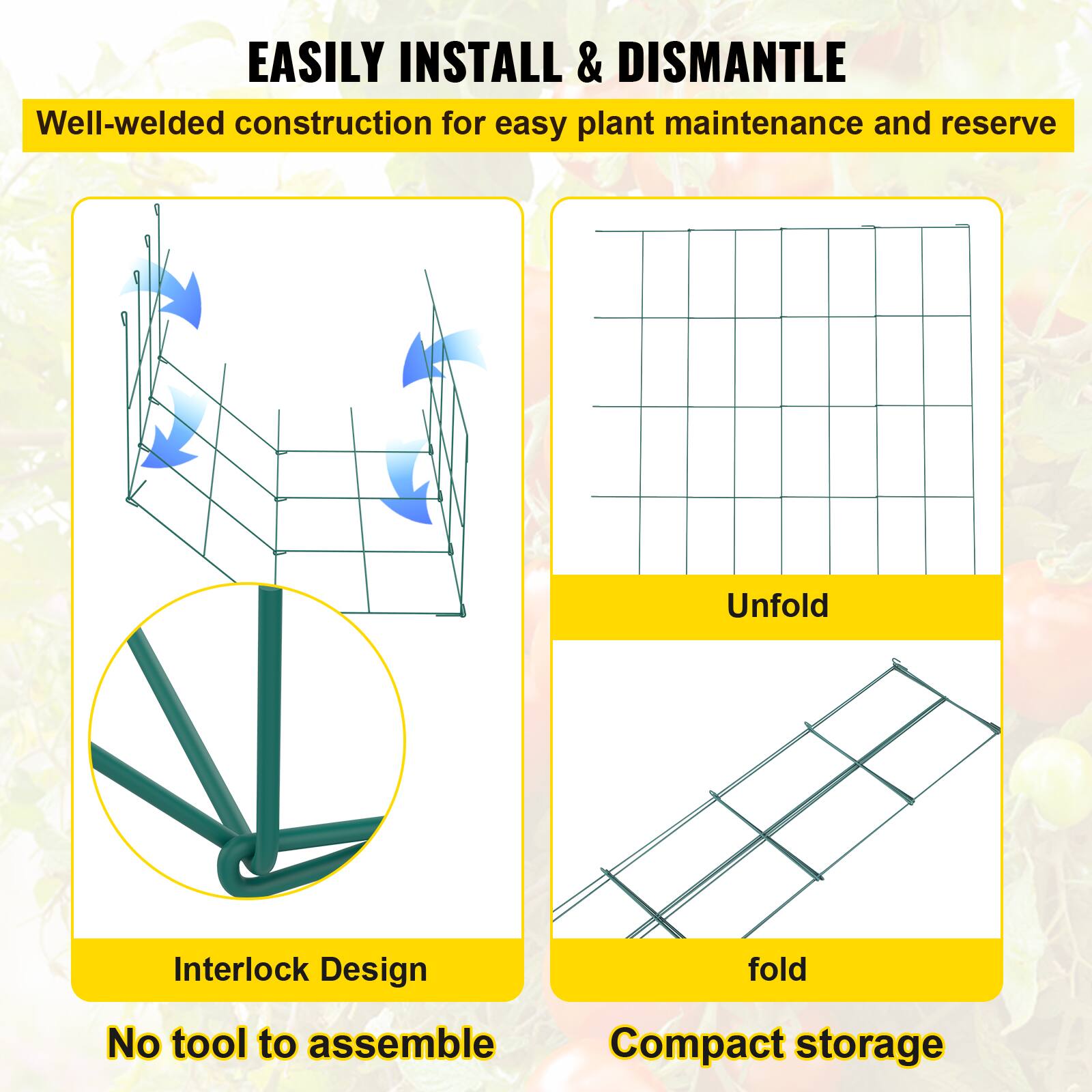 EASILY INSTALL & DISMANTLE

Well-welded construction for easy plant maintenance and reserve

Interlock Design

No tool to assemble

Unfold

fold

Compact storage