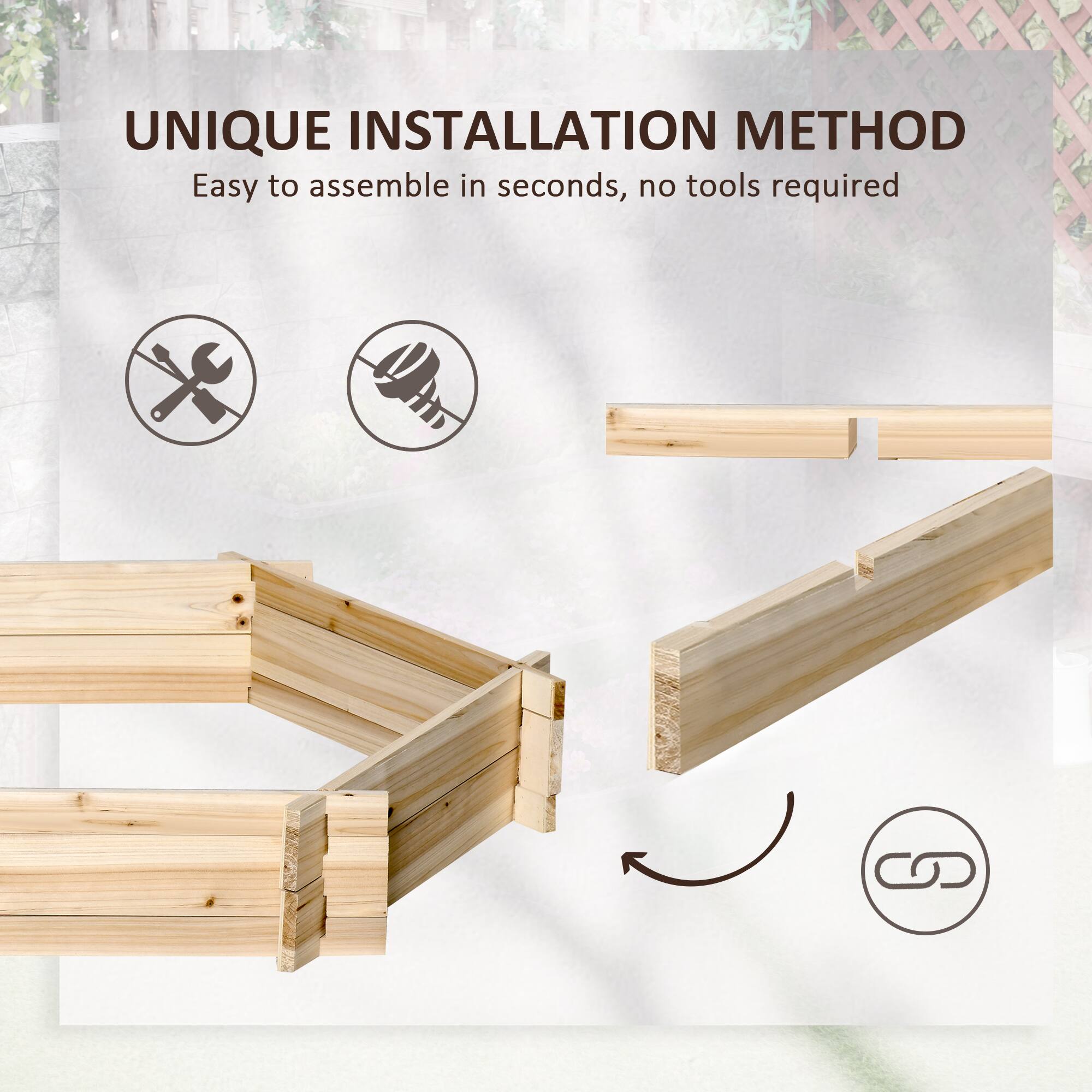 UNIQUE INSTALLATION METHOD

Easy to assemble in seconds, no tools required