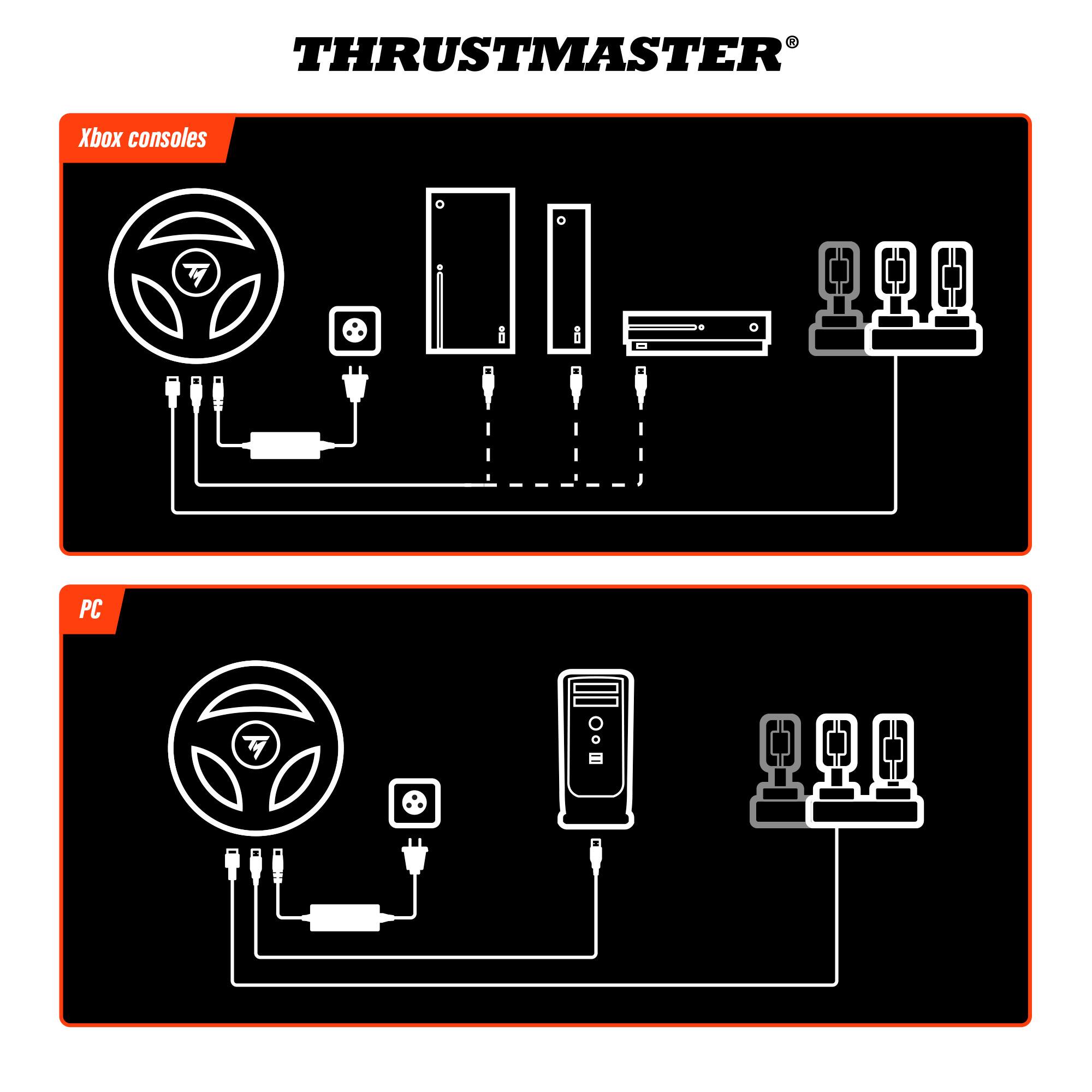 THRUSTMASTER®

Xbox consoles

PC