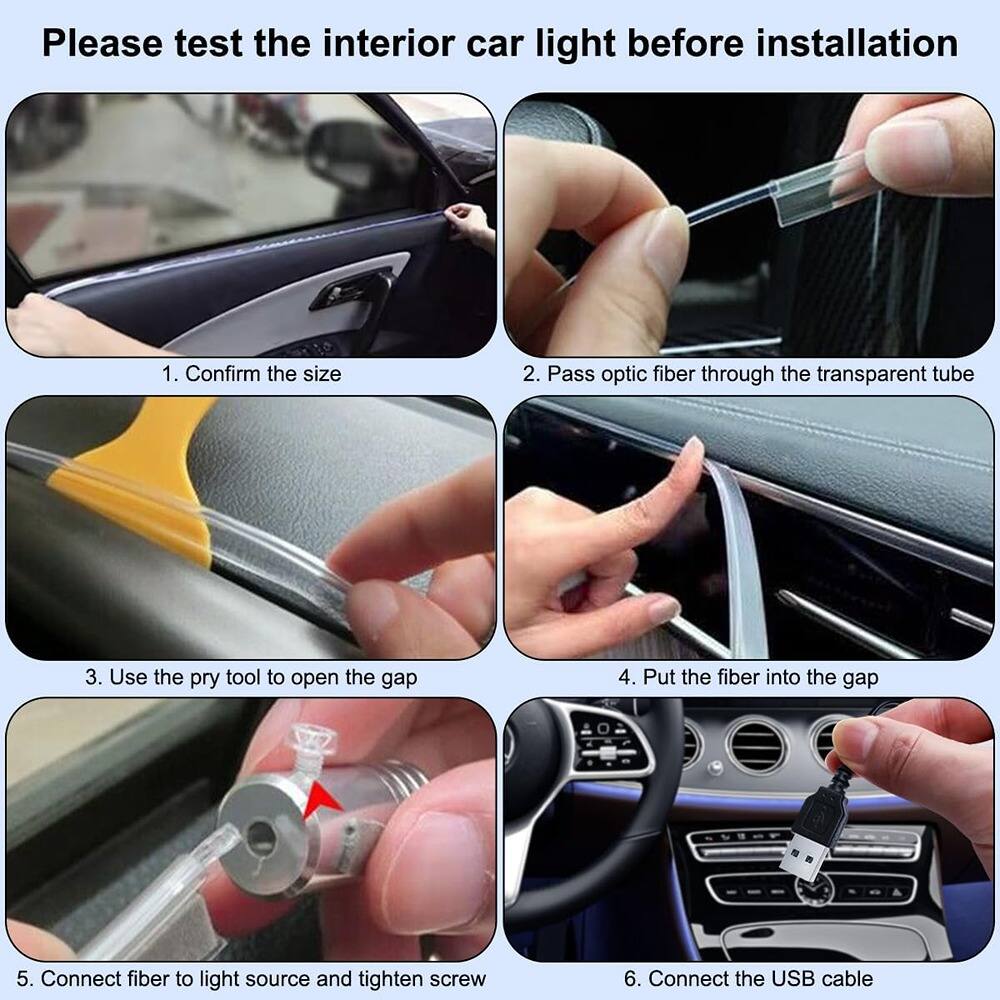 Please test the interior car light before installation

1. Confirm the size

2. Pass optic fiber through the transparent tube

3. Use the pry tool to open the gap

4. Put the fiber into the gap

5. Connect fiber to light source and tighten screw

6. Connect the USB cable