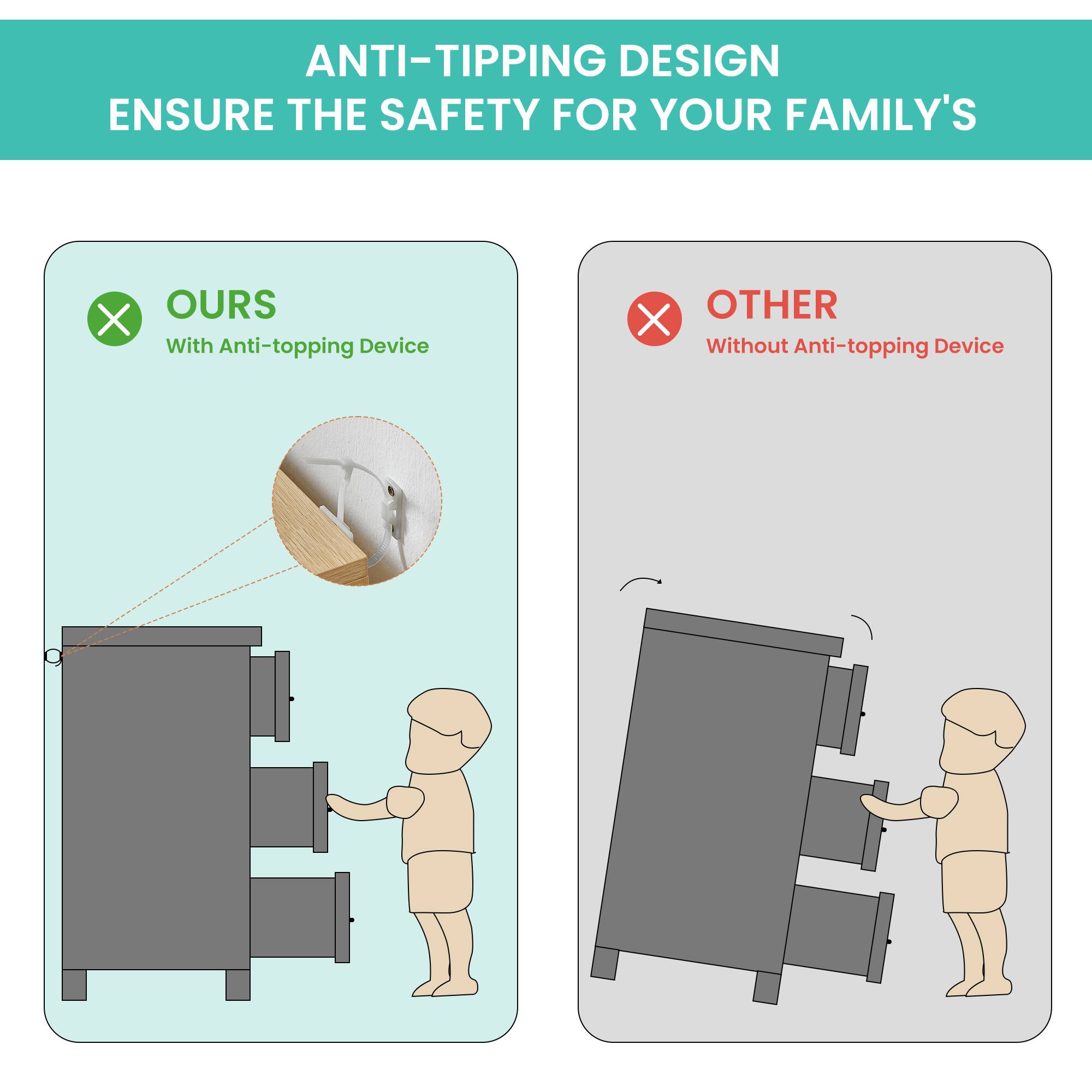 ANTI-TIPPING DESIGN
ENSURE THE SAFETY FOR YOUR FAMILY'S

OURS
With Anti-topping Device

OTHER
Without Anti-topping Device