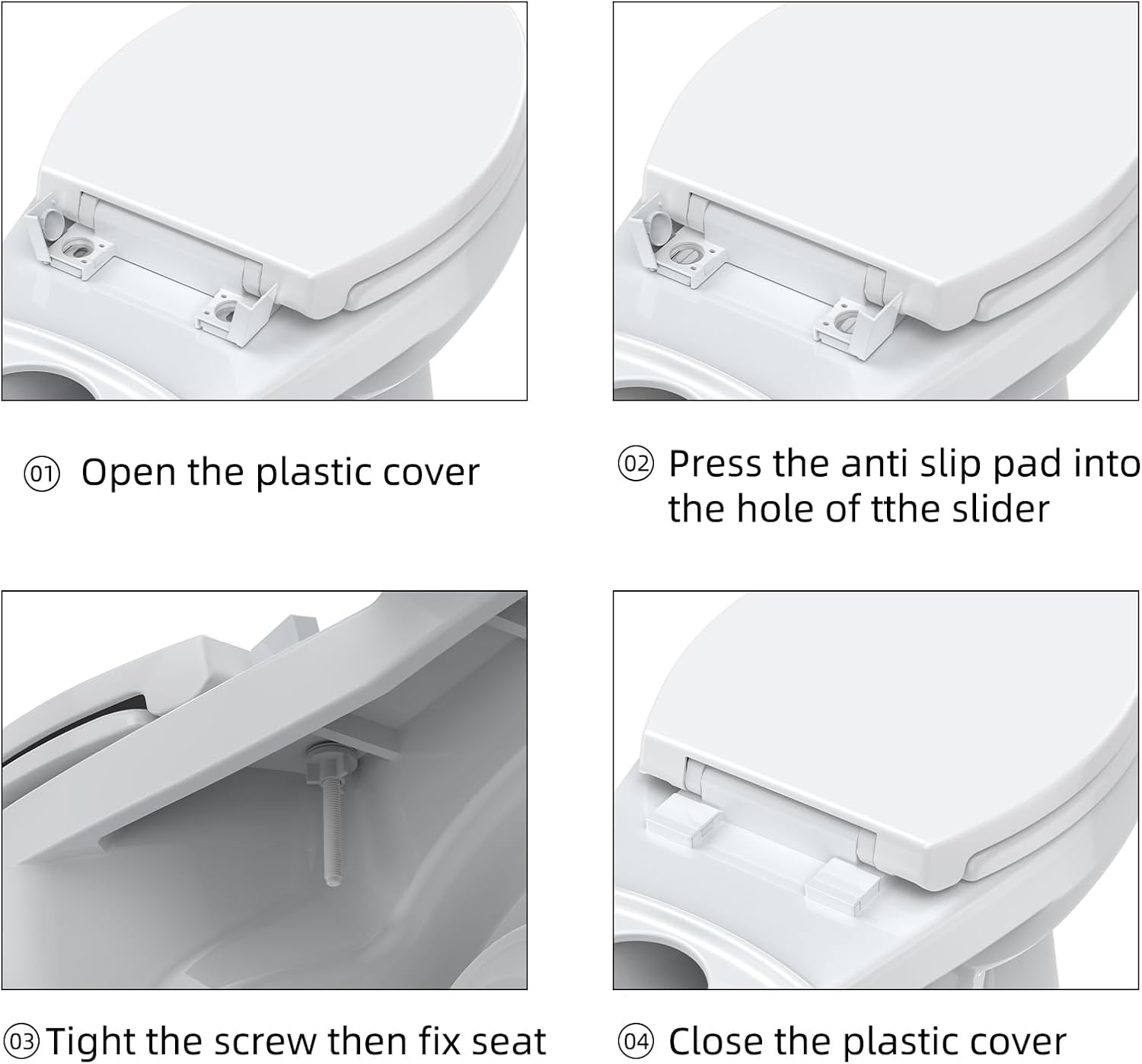 01 Open the plastic cover

02 Press the anti slip pad into the hole of tthe slider

03 Tight the screw then fix seat

04 Close the plastic cover