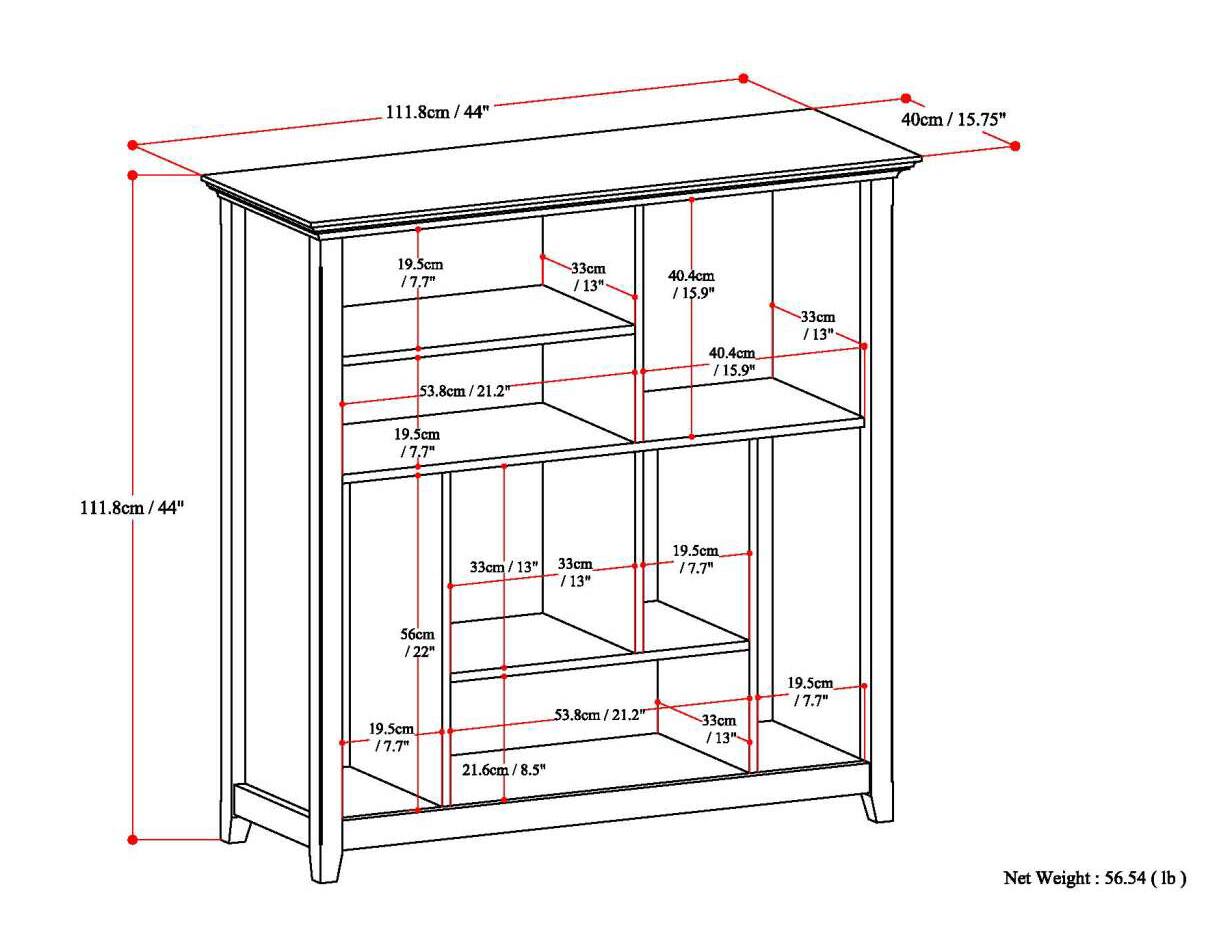 111.8cm / 44"

40cm / 15.75"

111.8cm / 44"

19.5cm / 7.7"

33cm / 13"

40.4cm / 15.9"

33cm / 13"

40.4cm / 15.9"

53.8cm / 21.2"

19.5cm / 7.7"

33cm / 13"

33cm / 13"

19.5cm / 7.7"

56cm / 22"

19.5cm / 7.7"

53.8cm / 21.2"

33cm / 13"

19.5cm / 7.7"

21.6cm / 8.5"

Net Weight : 56.54 ( lb )