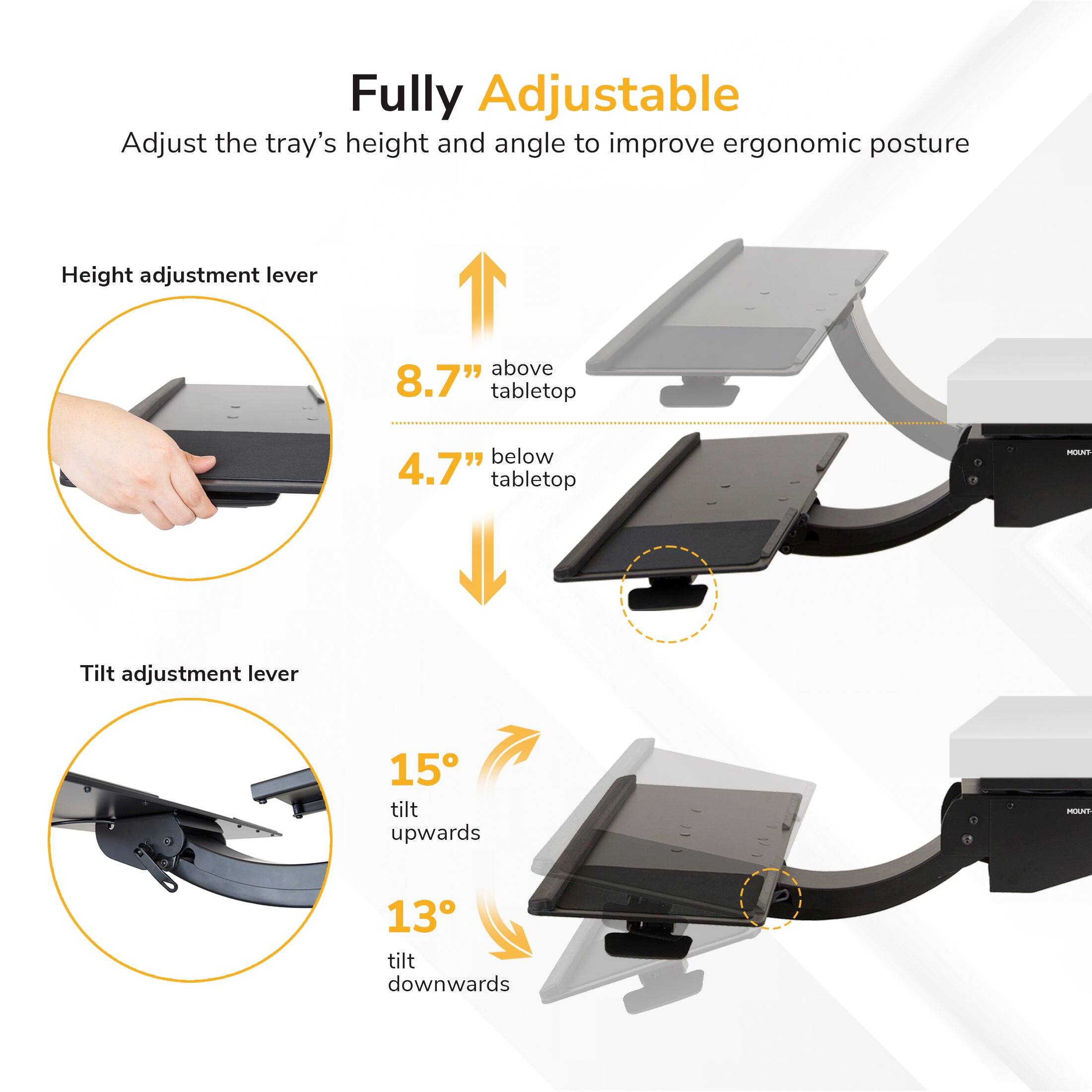 Fully Adjustable

Adjust the tray's height and angle to improve ergonomic posture

Height adjustment lever

8.7" above tabletop

4.7" below tabletop

MOUNT-

Tilt adjustment lever

15° tilt upwards

13° tilt downwards

MOUNT-