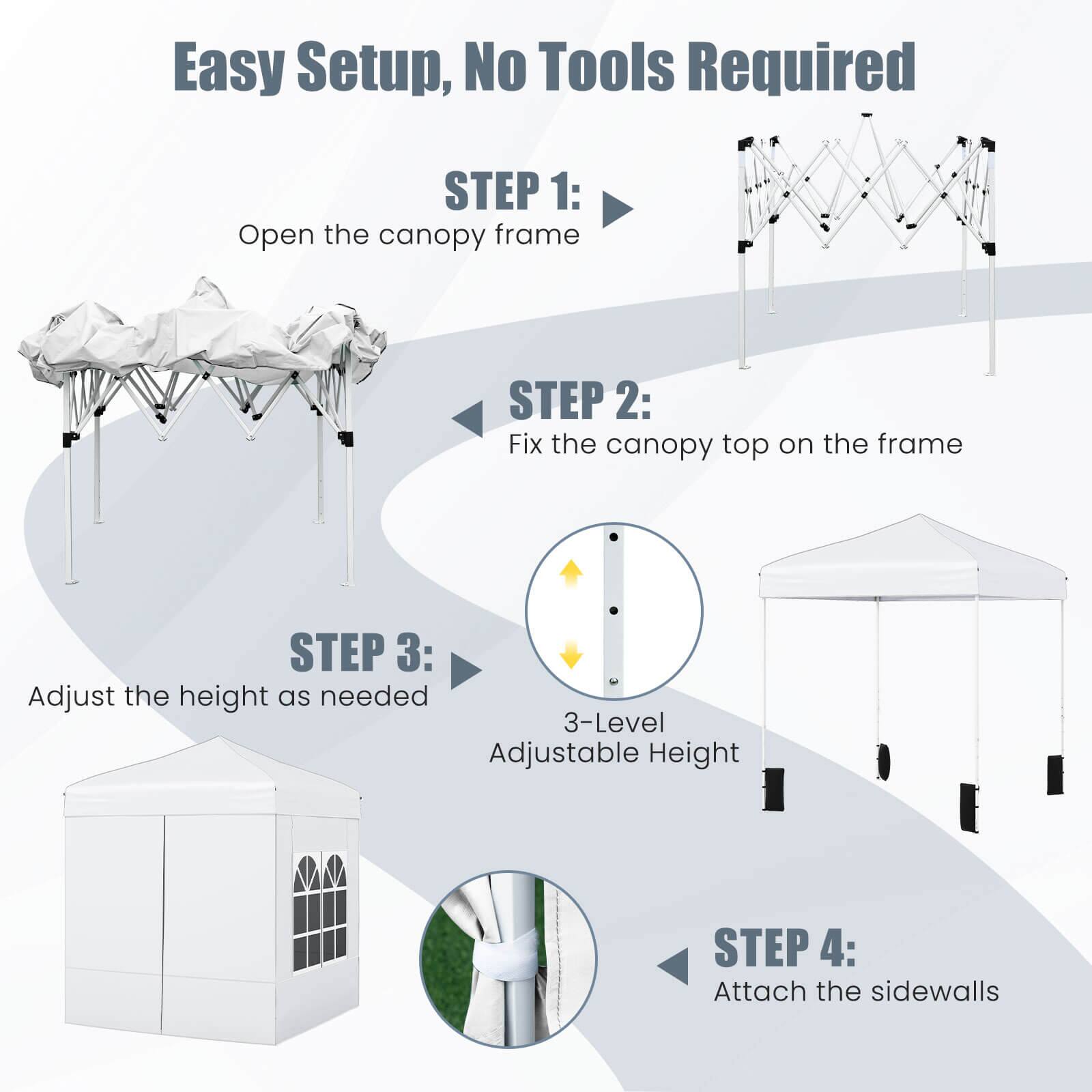 Easy Setup, No Tools Required

STEP 1:
Open the canopy frame

STEP 2:
Fix the canopy top on the frame

STEP 3:
Adjust the height as needed

3-Level
Adjustable Height

STEP 4:
Attach the sidewalls