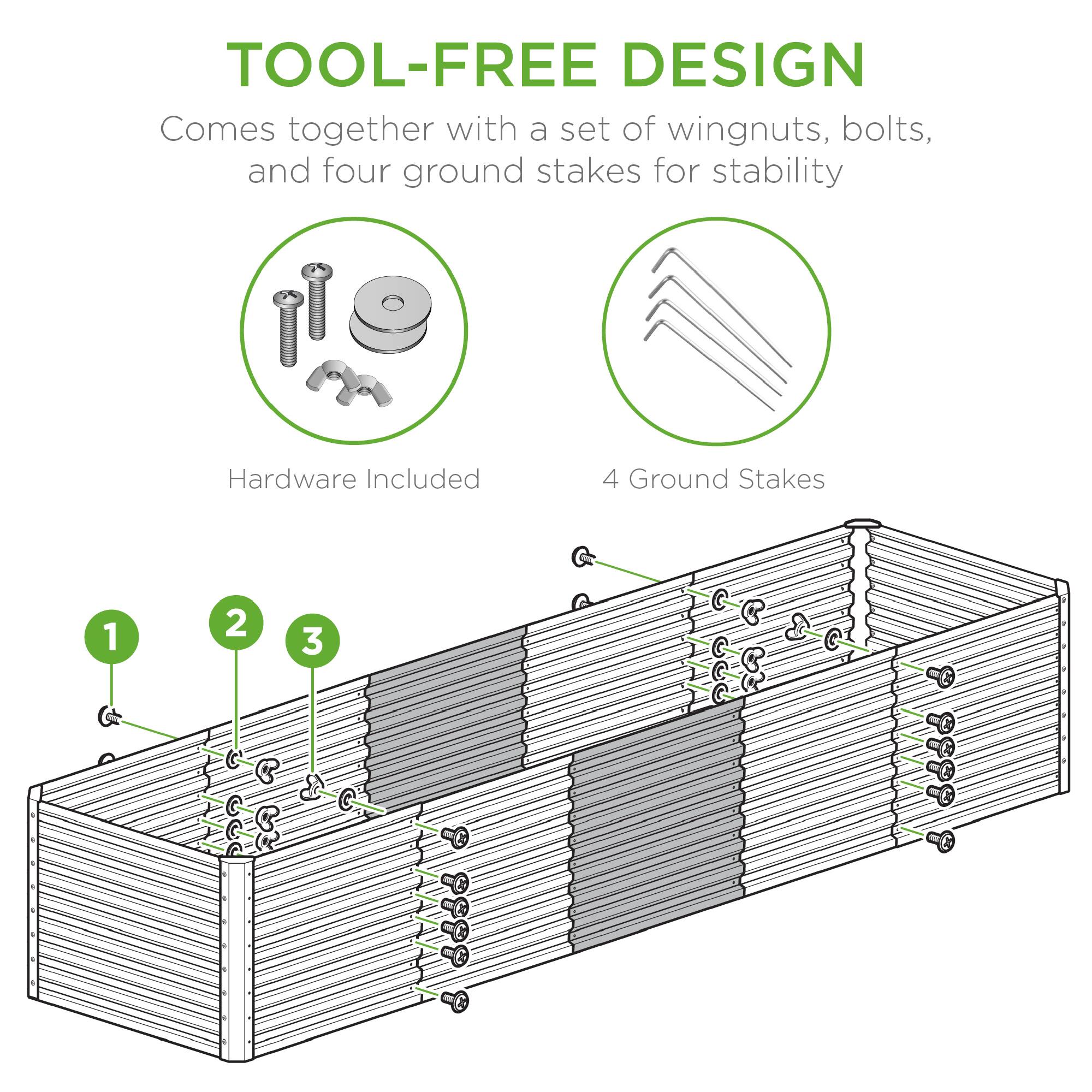 TOOL-FREE DESIGN

Comes together with a set of wingnuts, bolts, and four ground stakes for stability

Hardware Included

4 Ground Stakes

1

2

3