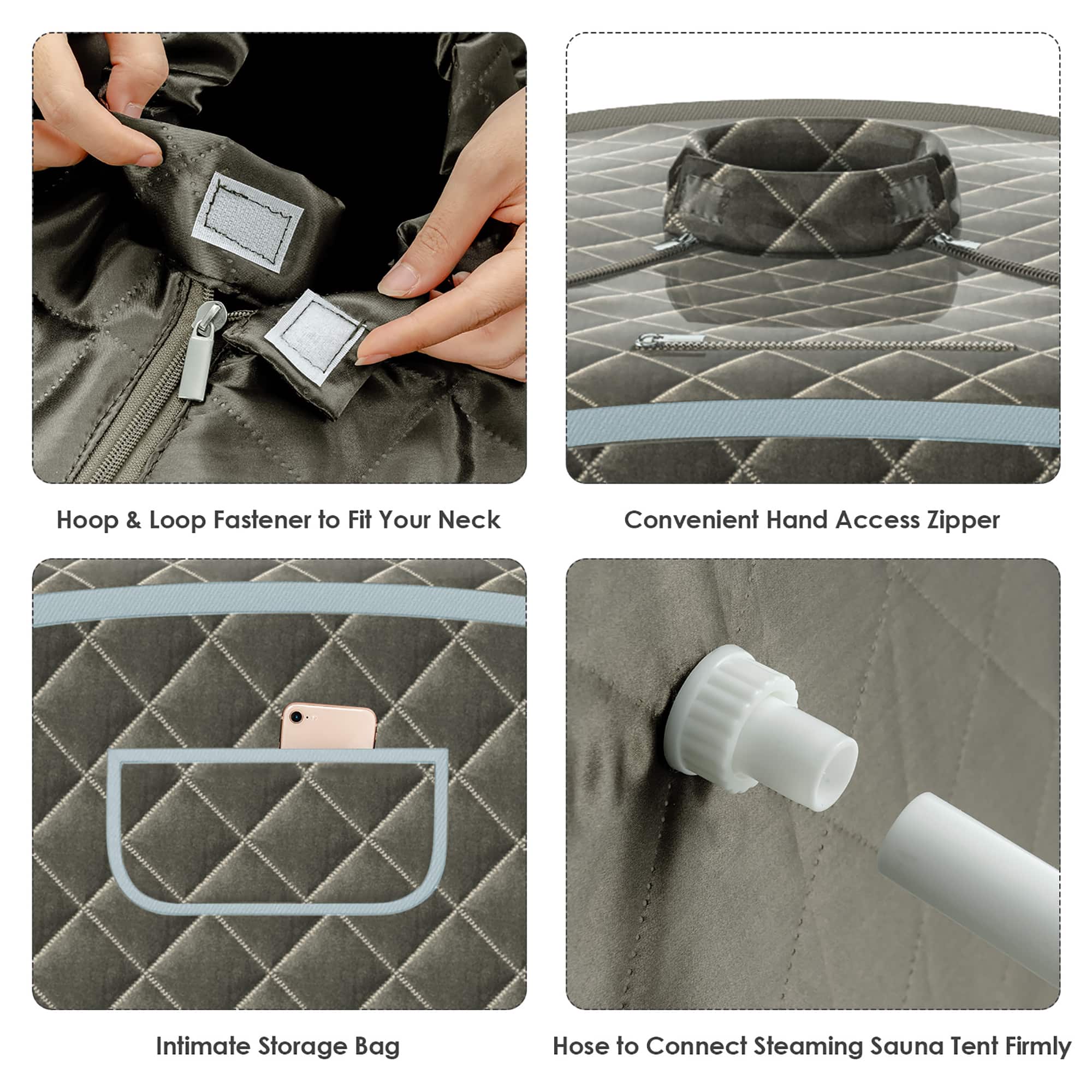 Hoop & Loop Fastener to Fit Your Neck

Convenient Hand Access Zipper

Intimate Storage Bag

Hose to Connect Steaming Sauna Tent Firmly