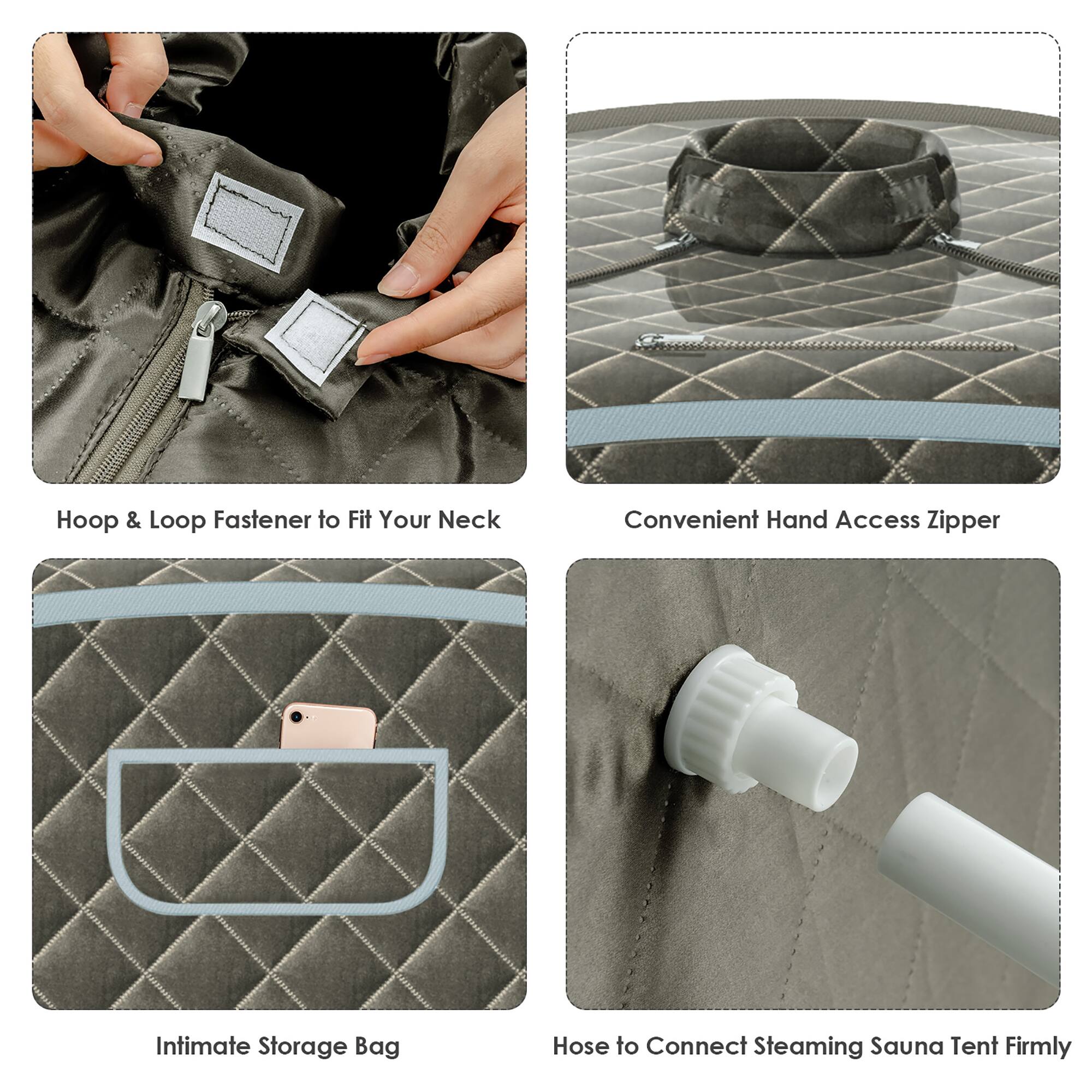 Hoop & Loop Fastener to Fit Your Neck

Convenient Hand Access Zipper

Intimate Storage Bag

Hose to Connect Steaming Sauna Tent Firmly