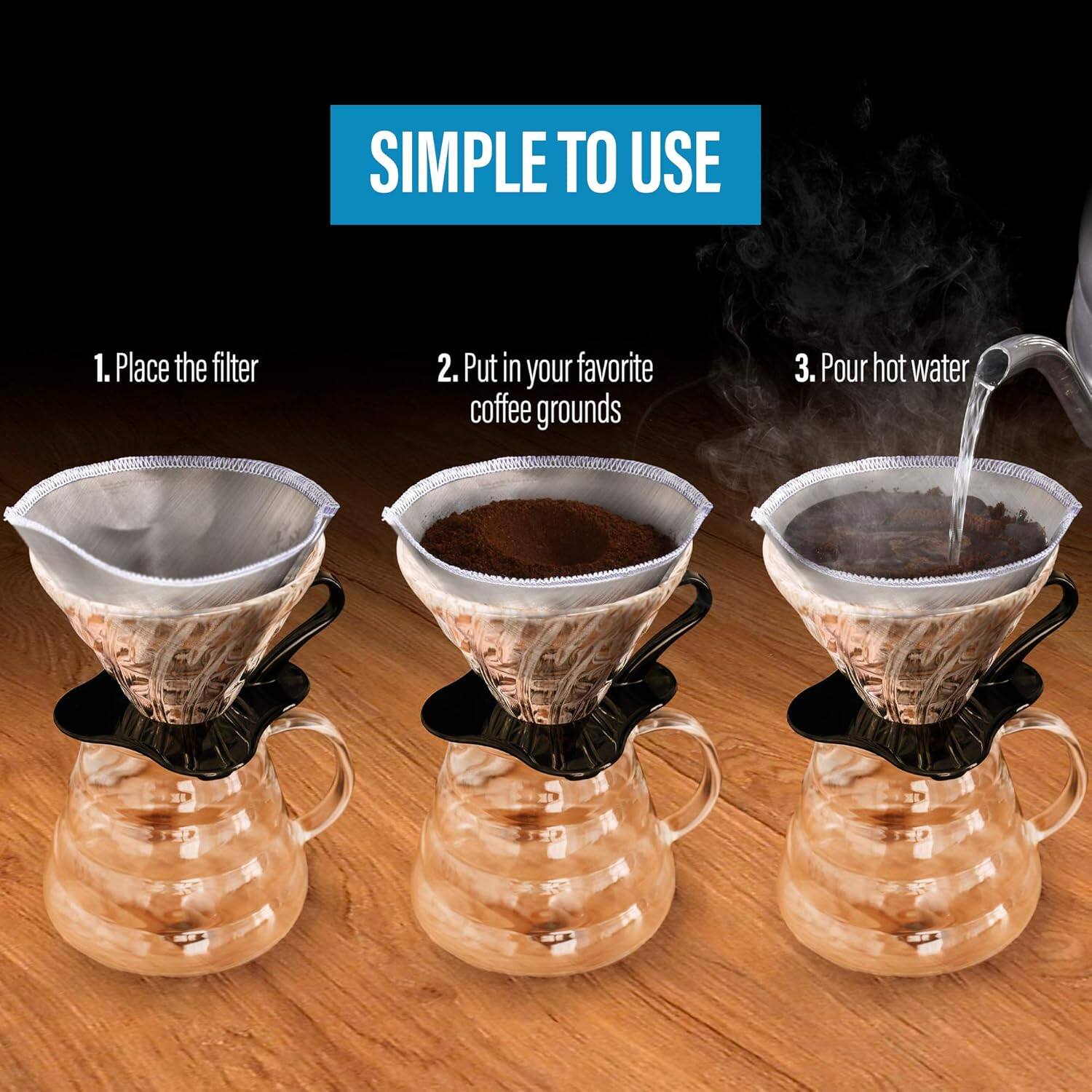 SIMPLE TO USE

1. Place the filter

2. Put in your favorite coffee grounds

3. Pour hot water