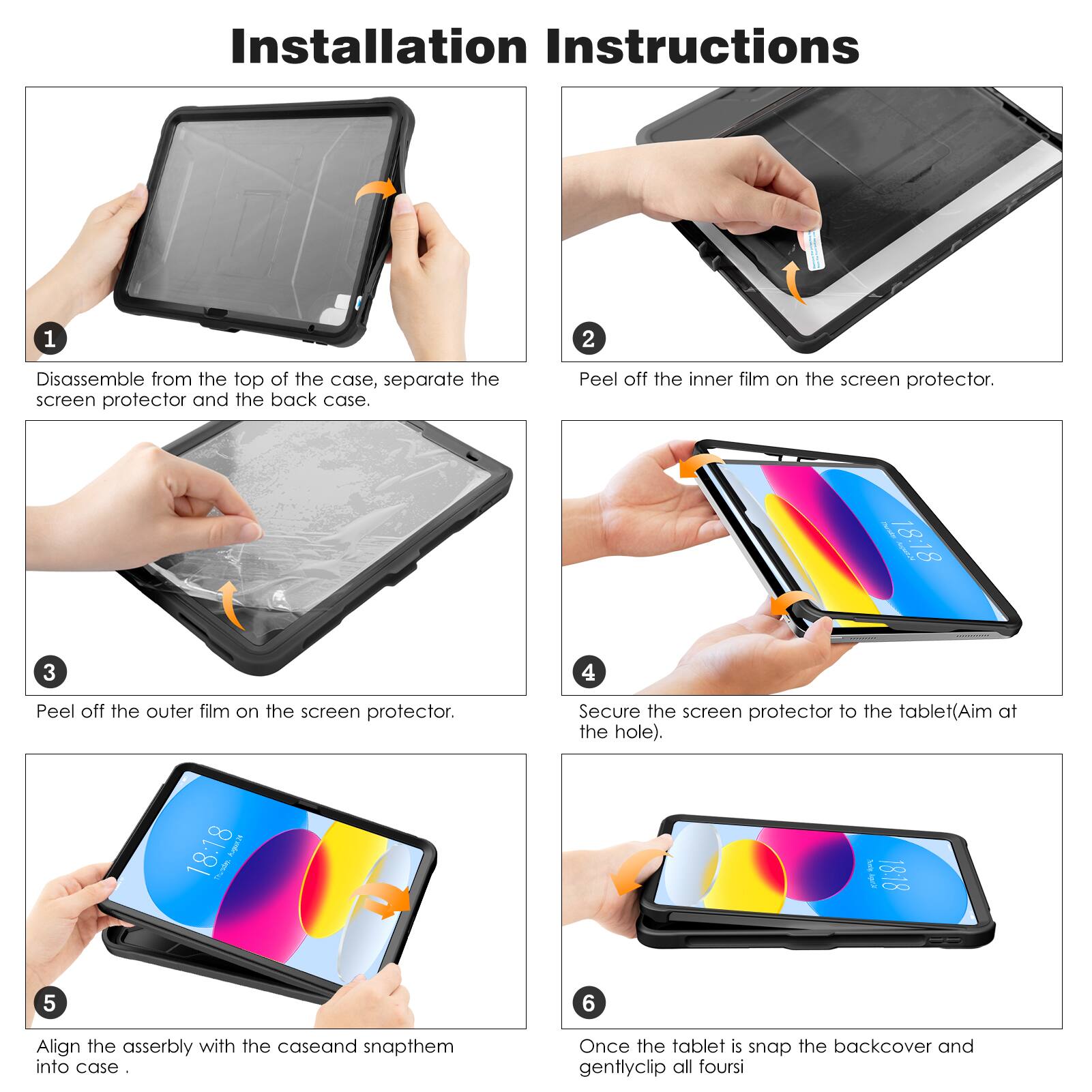 Installation Instructions

1

Disassemble from the top of the case, separate the screen protector and the back case.

2

Peel off the inner film on the screen protector.

3

Peel off the outer film on the screen protector.

18:18
Thursday, August 24

4

Secure the screen protector to the tablet(Aim at the hole).

18:18
Thursday, August 24

5

Align the asserbly with the caseand snapthem into case .

18:18
Thursday, August 24

6

Once the tablet is snap the backcover and gentlyclip all foursi